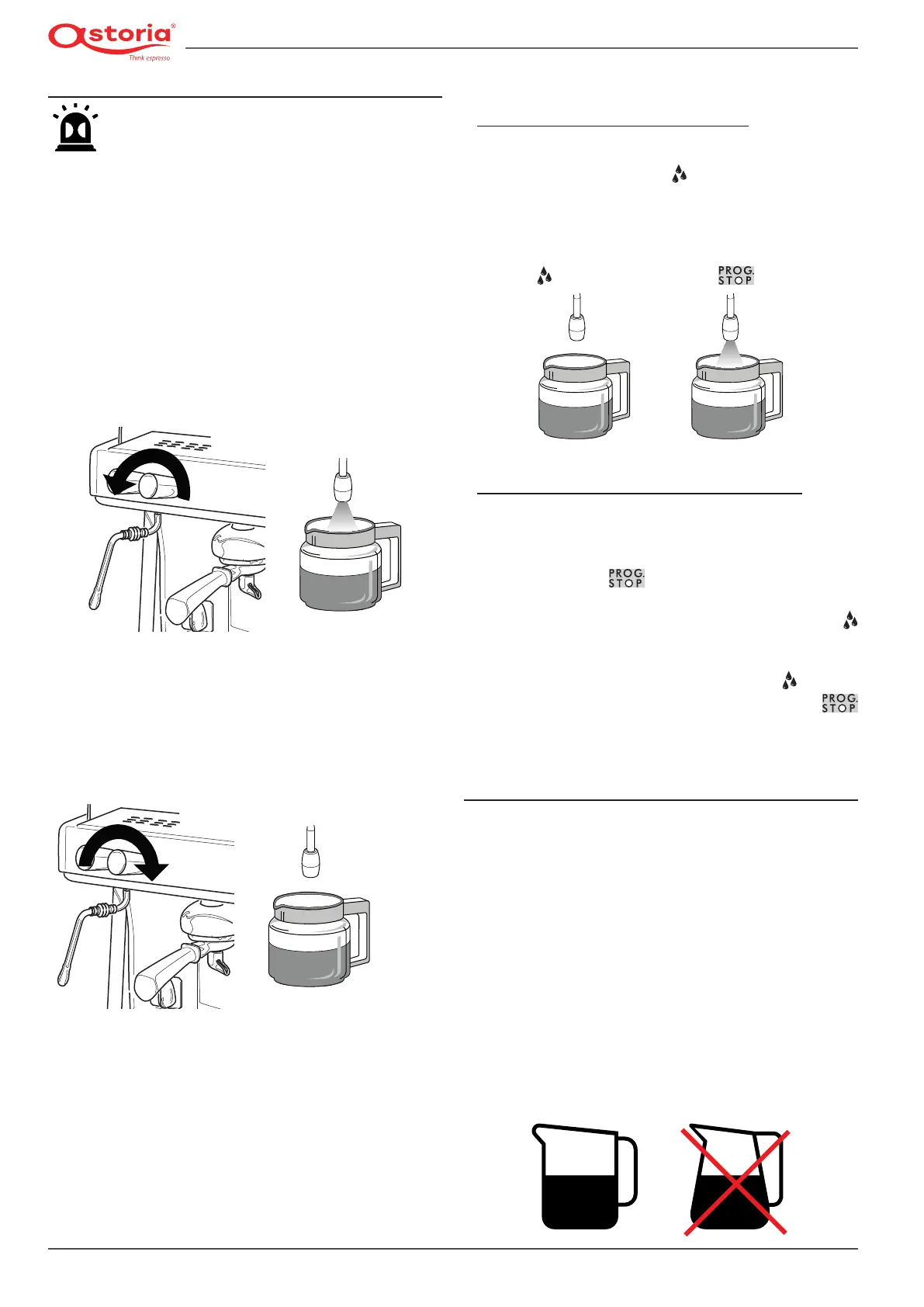 astoria®
Think espresso

PROG.
STOP

PROG.
STOP

PROG.
STOP