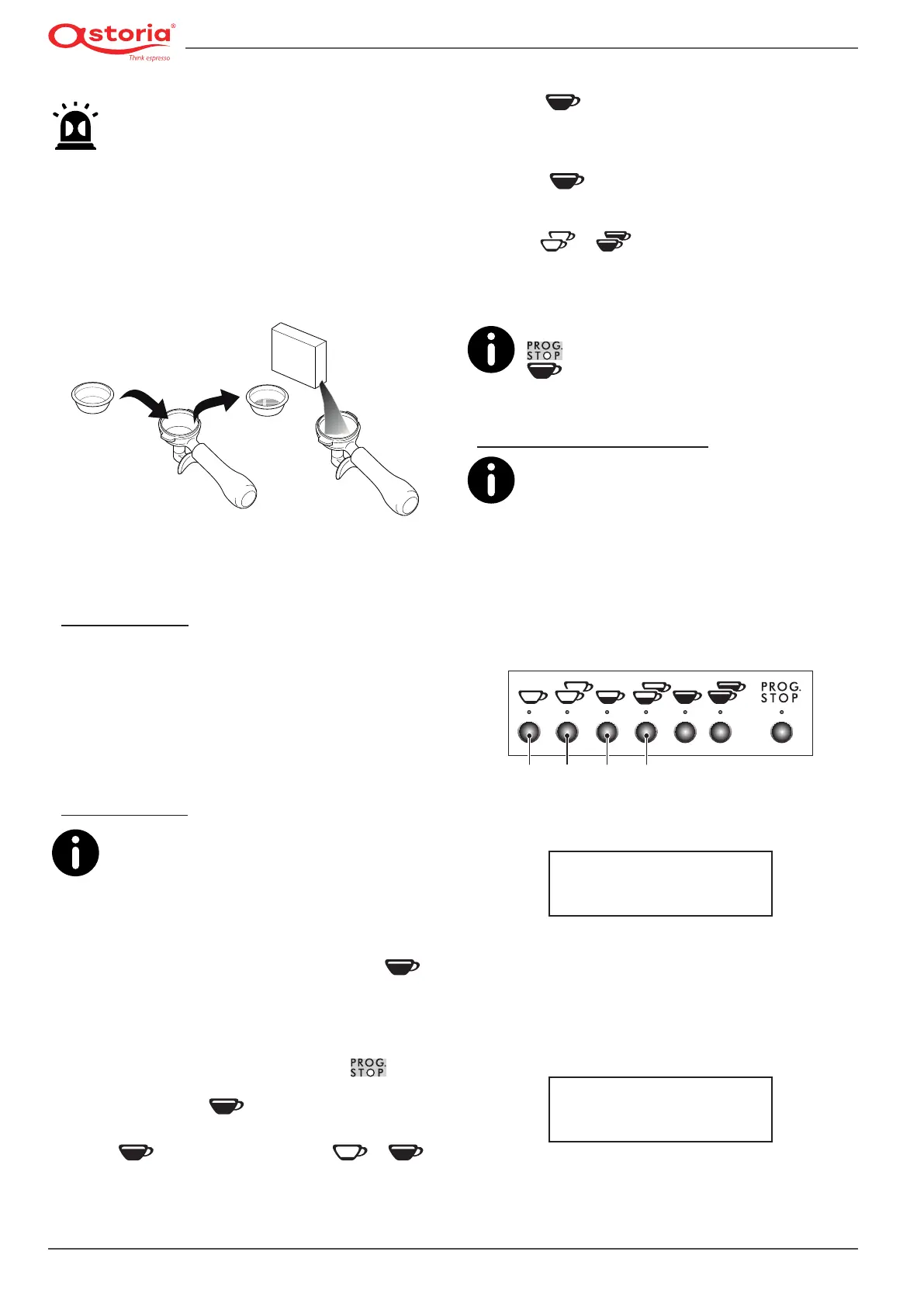 astoria®
Think espresso

PROG.
STOP

PROG.
STOP

PROG.
STOP