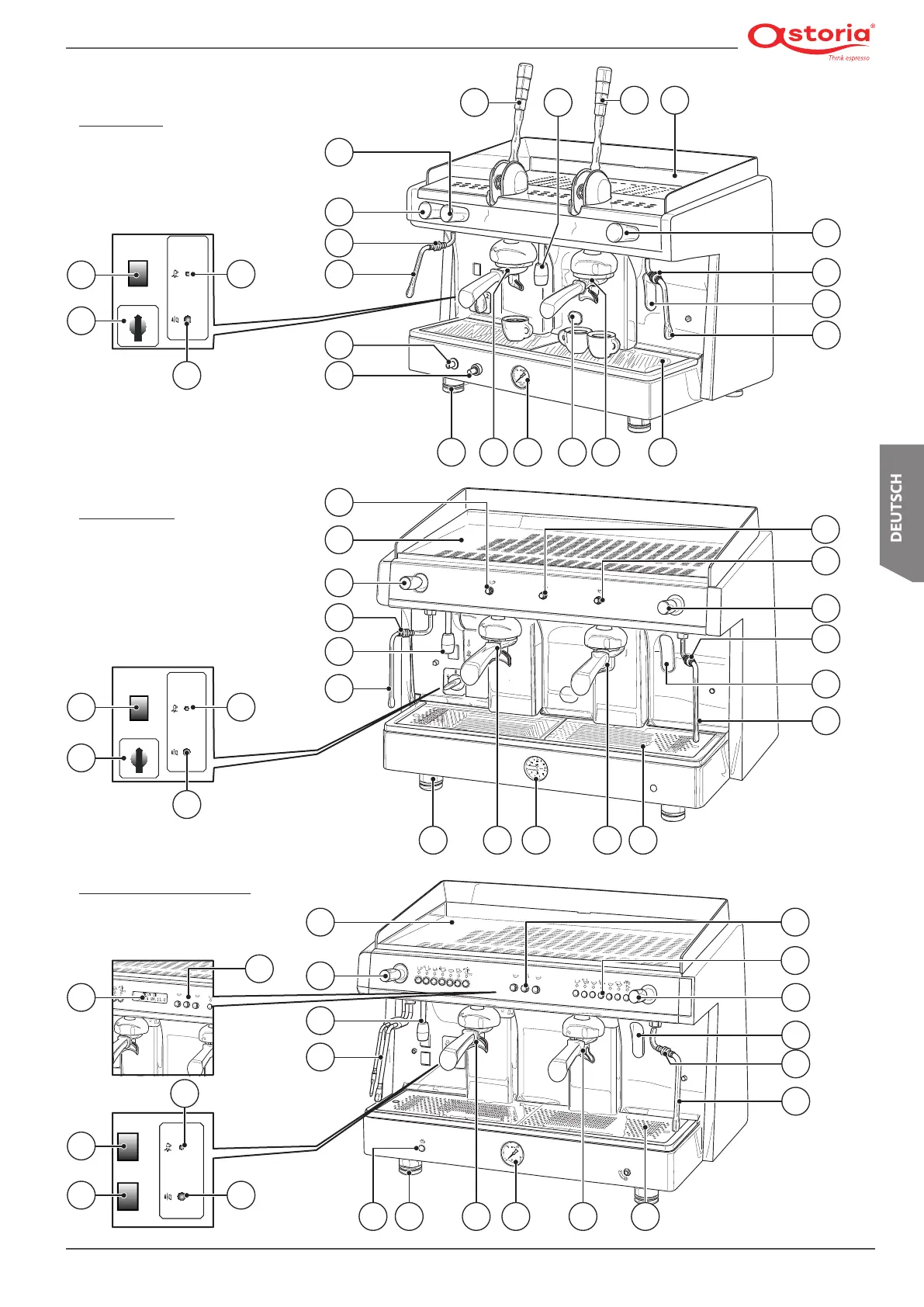 astoria®
Think espresso

DEUTSCH