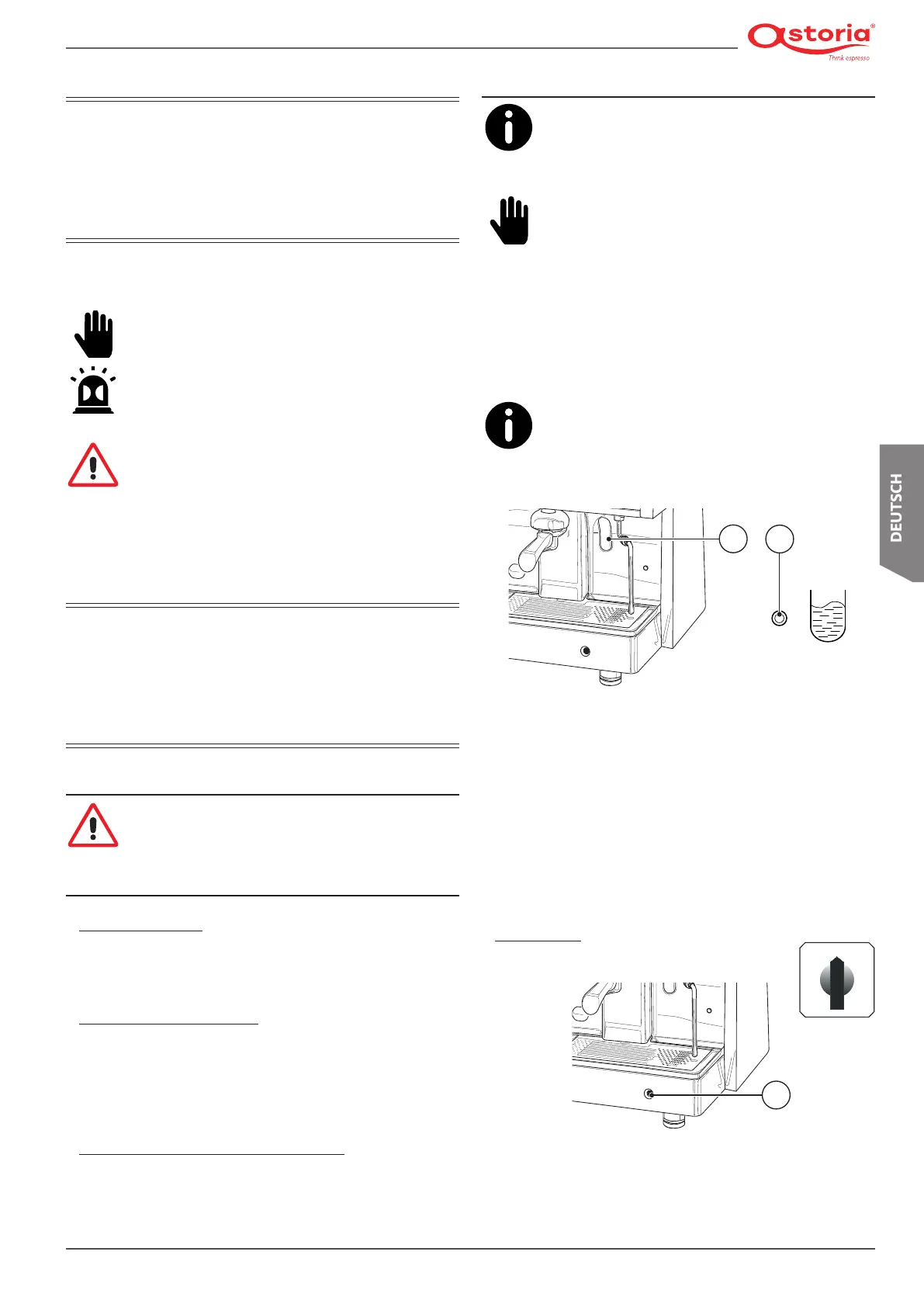 astoria®
Think espresso

DEUTSCH