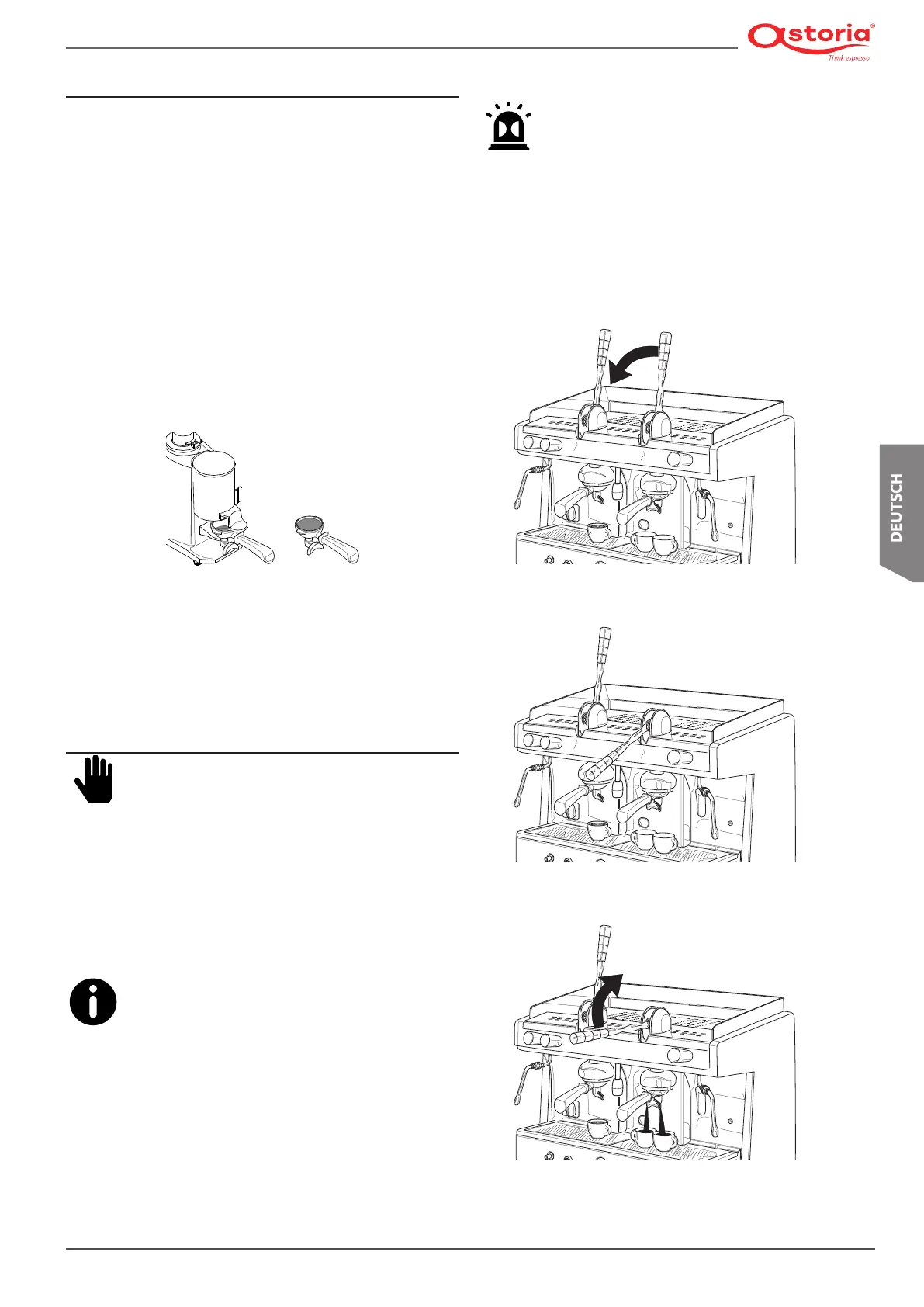 astoria®
Think espresso

DEUTSCH