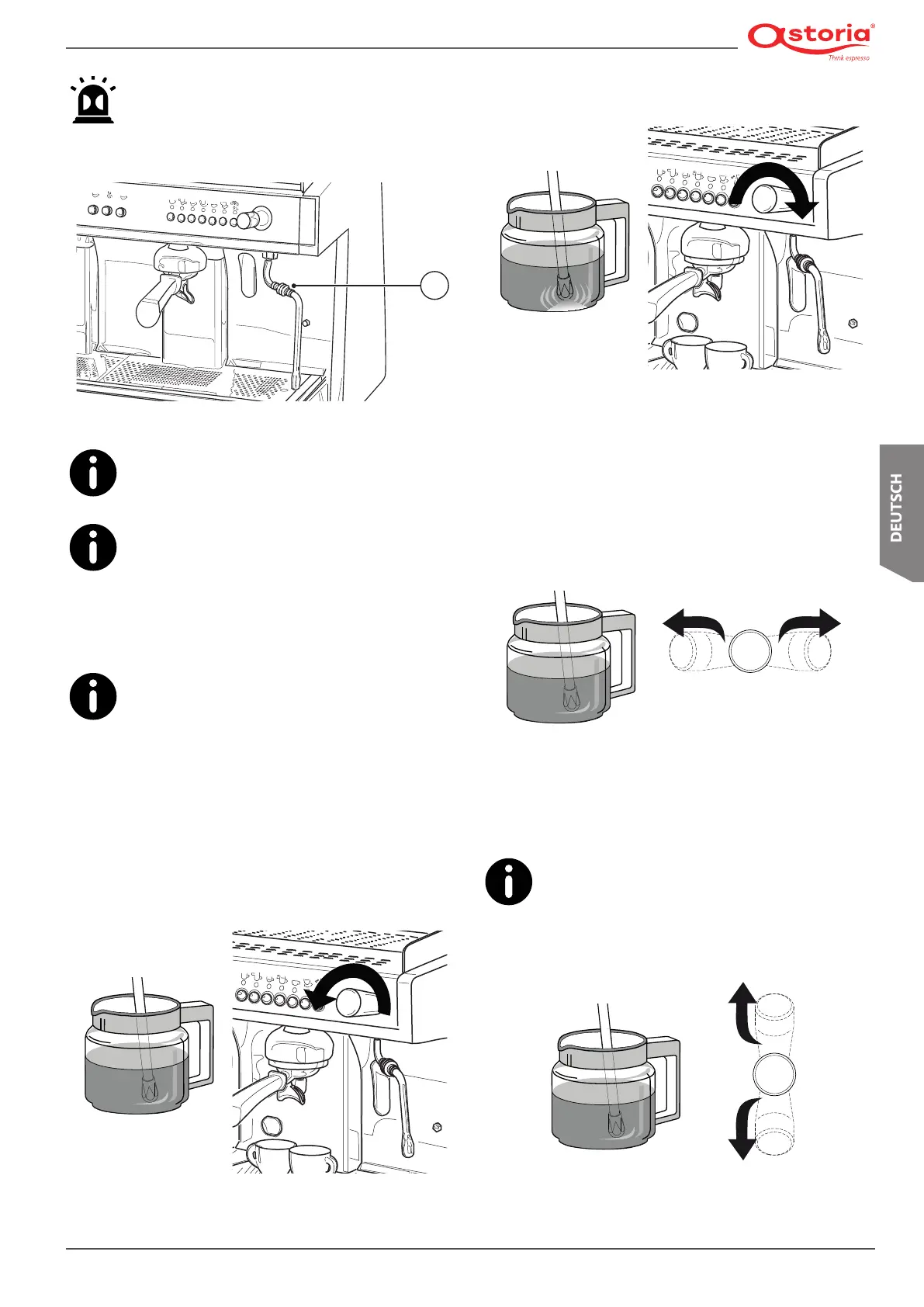 astoria®
Think espresso

DEUTSCH