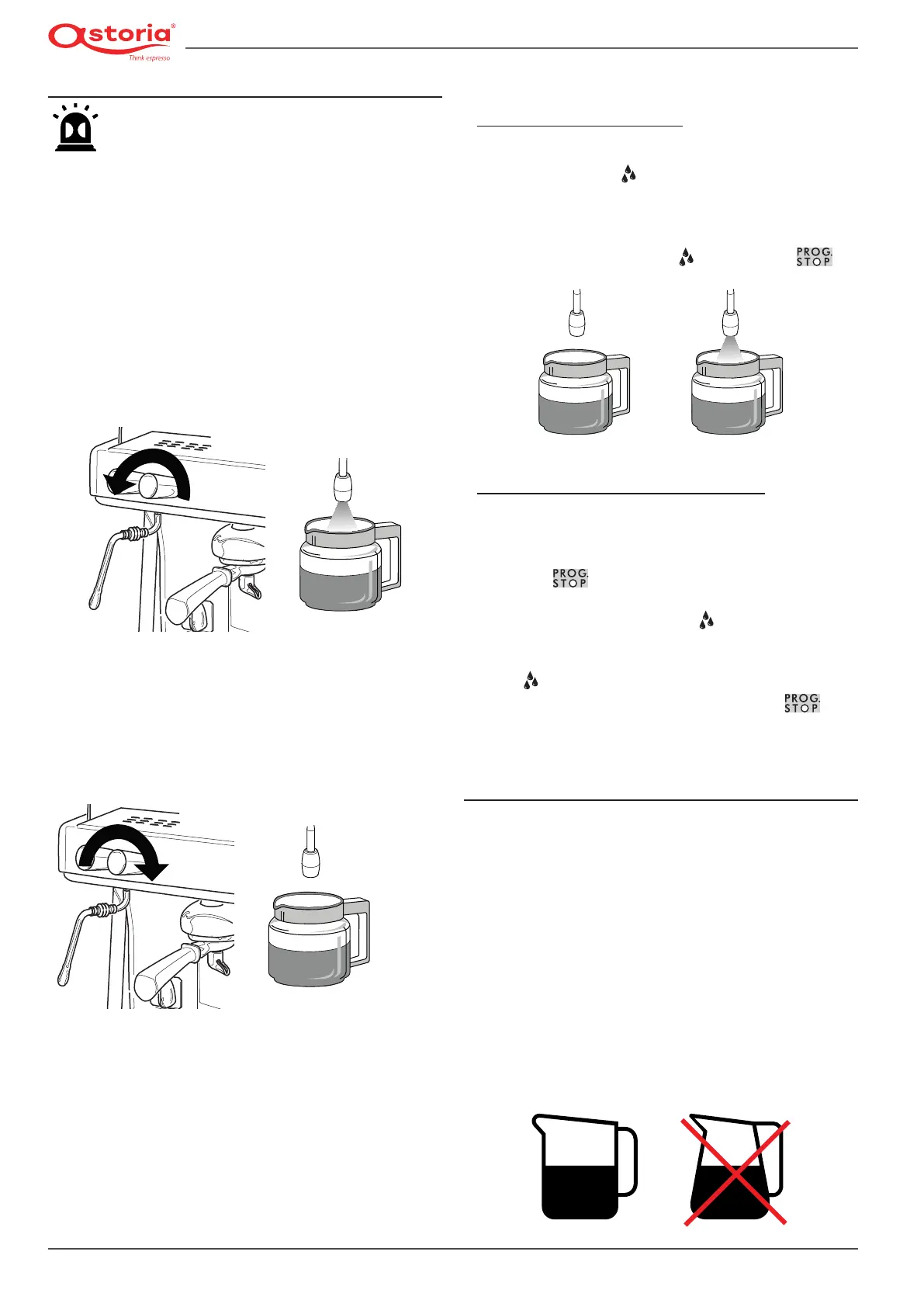 astoria®
Think espresso

PROG.
STOP

PROG.
STOP

PROG.
STOP