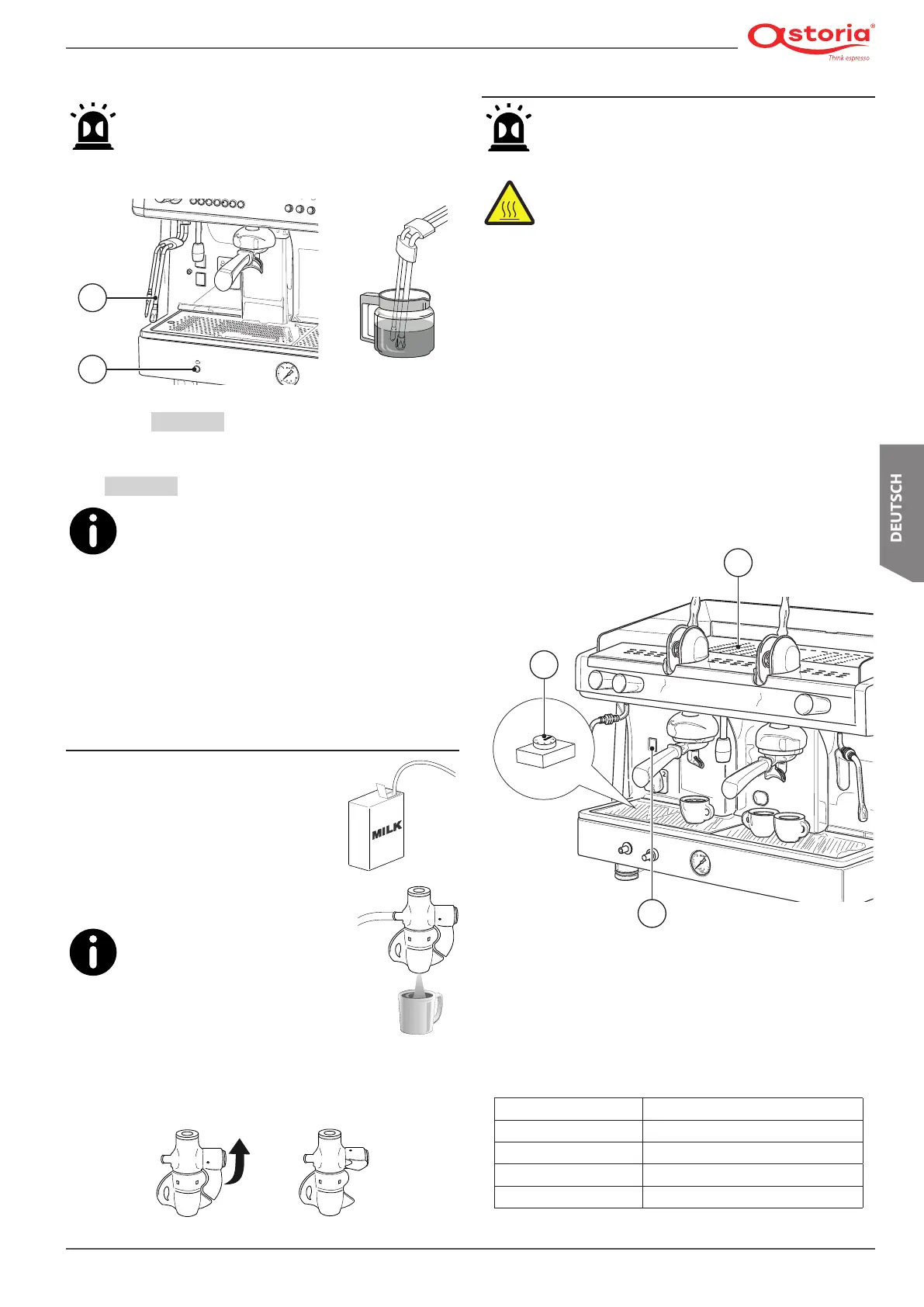 astoria® Think espresso

MILK

DEUTSCH