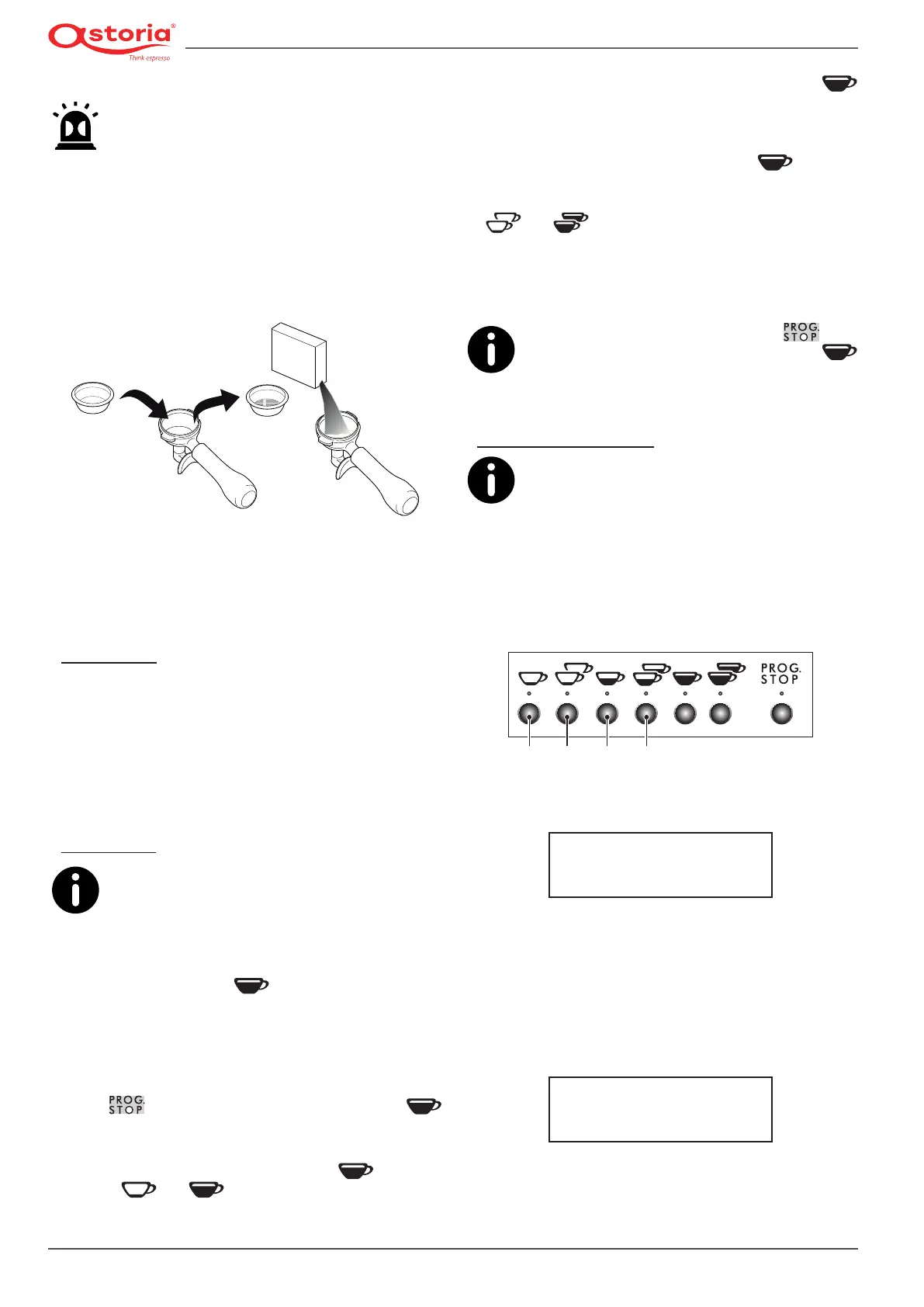 astoria®
Think espresso

PROG.
STOP

PROG.
STOP

PROG.
STOP