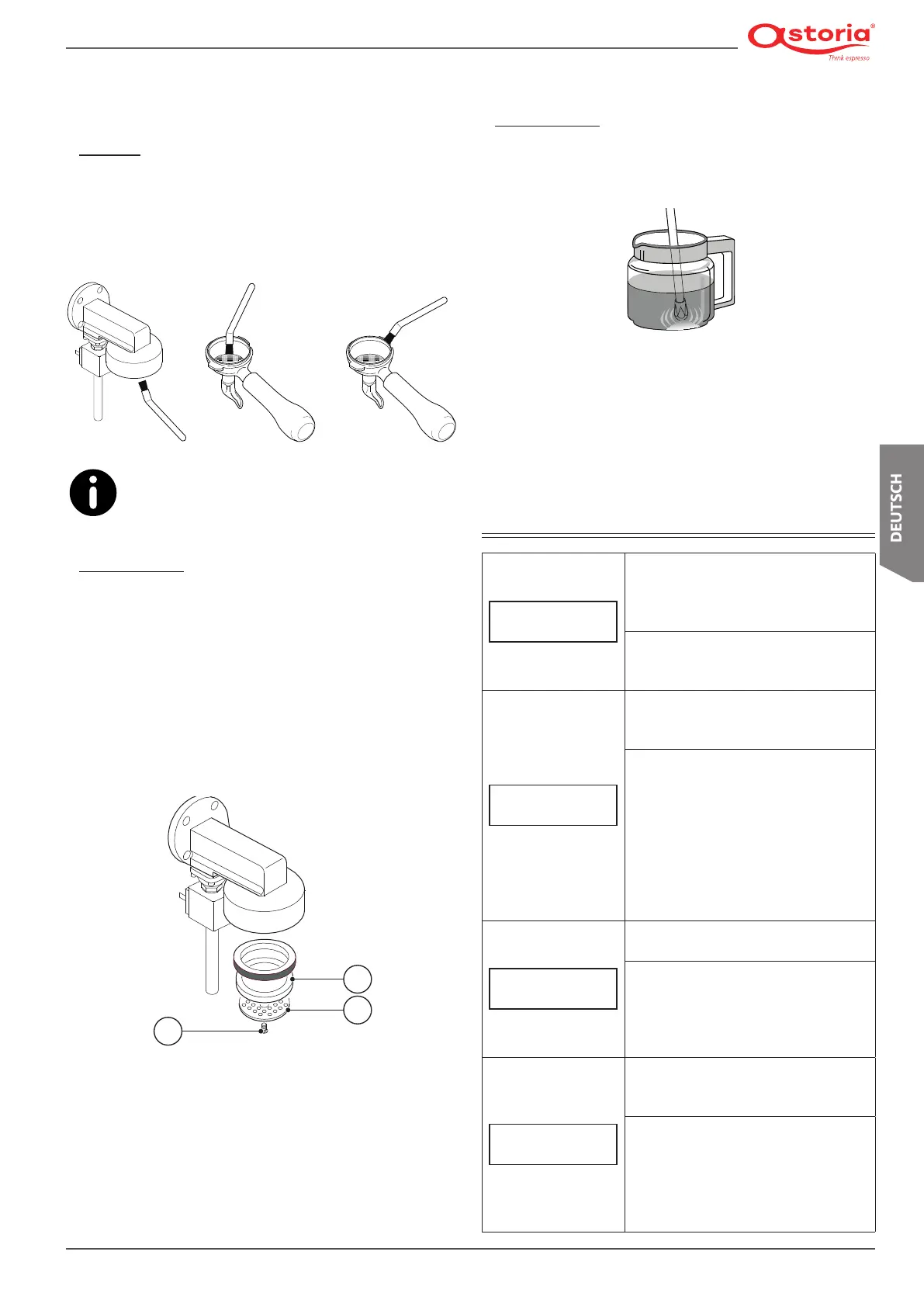 astoria®
Think espresso

DEUTSCH