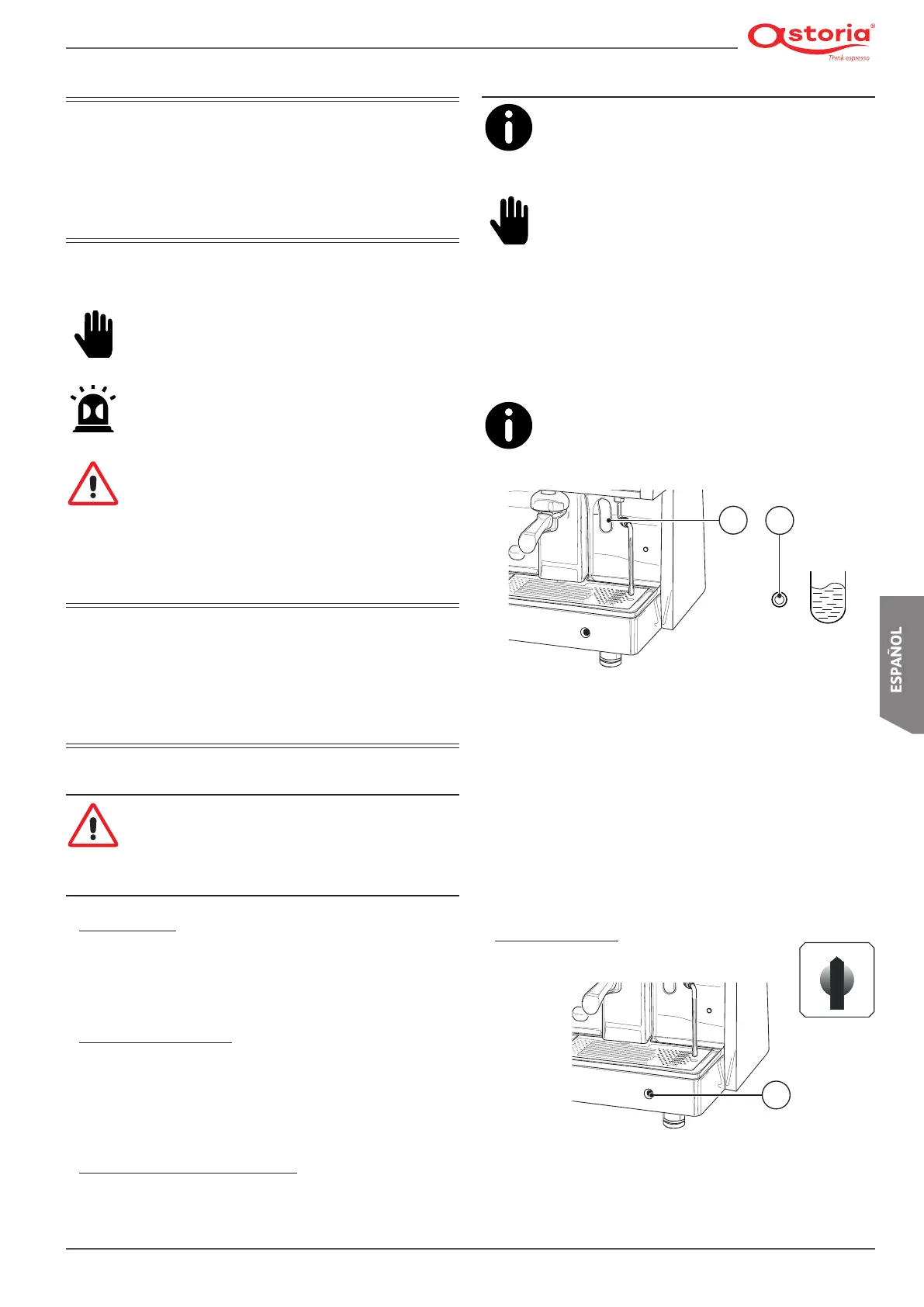 astoria®
Think espresso

ESPAÑOL