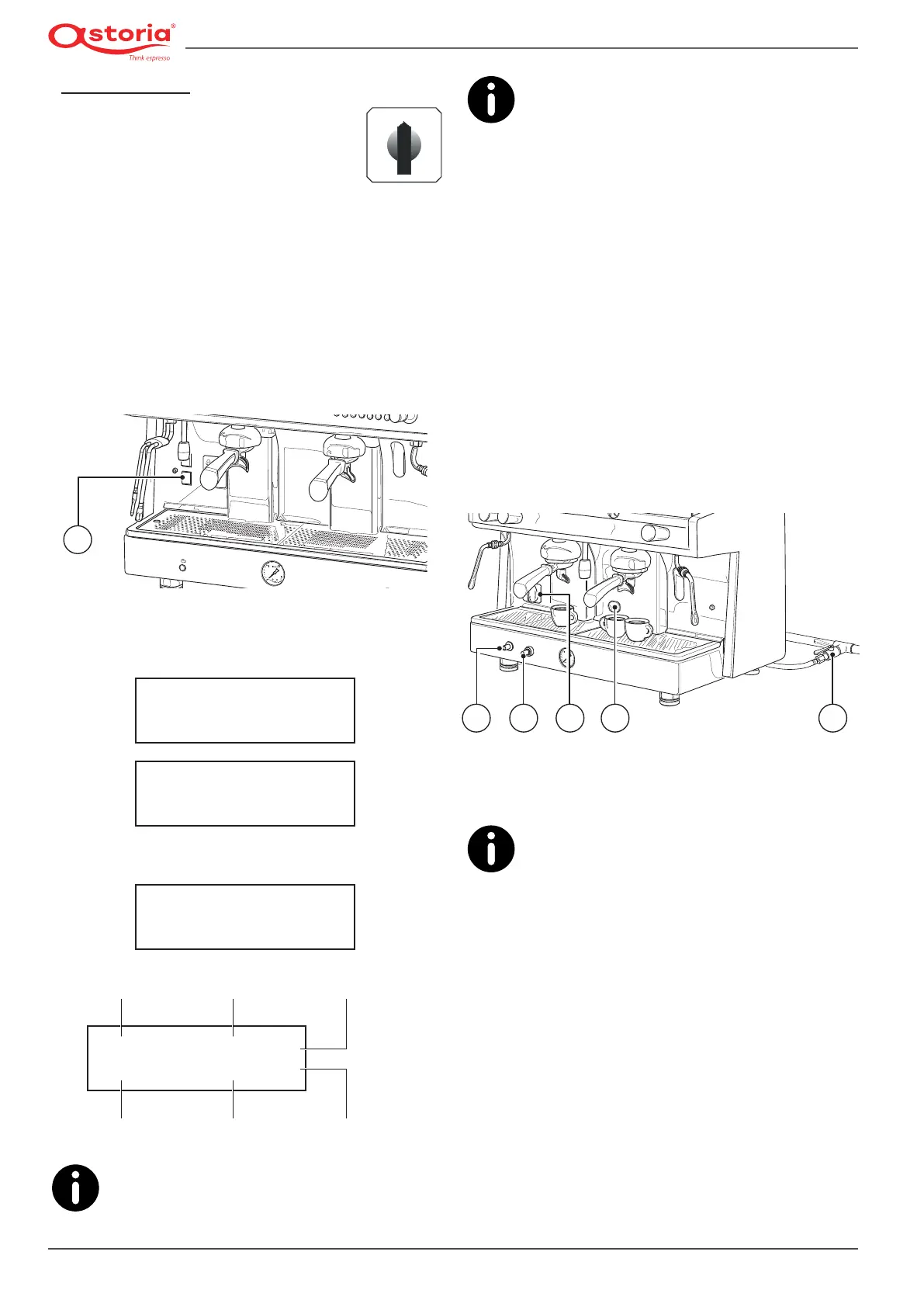 astoria®
Think espresso