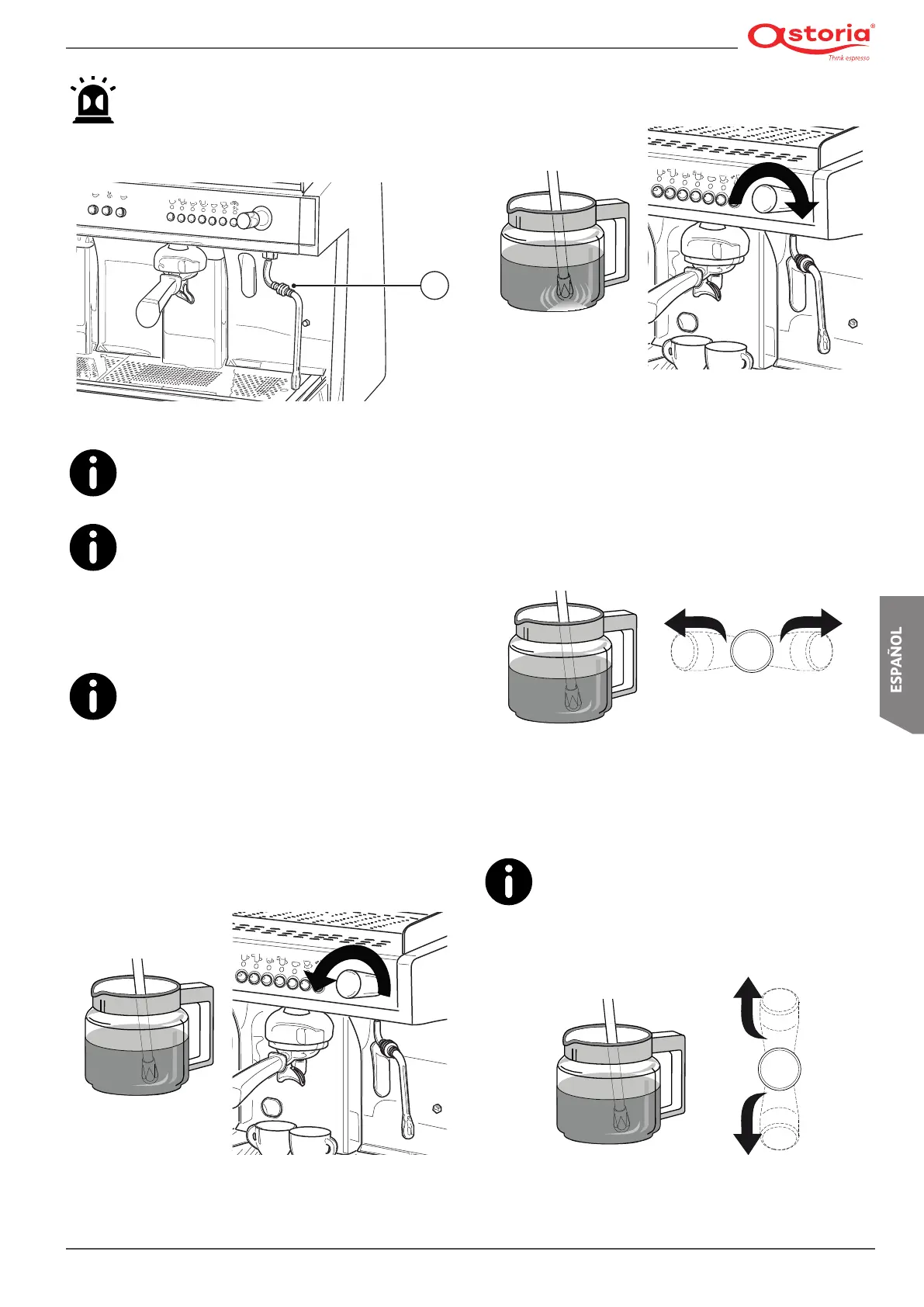 astoria®
Think espresso

ESPAÑOL