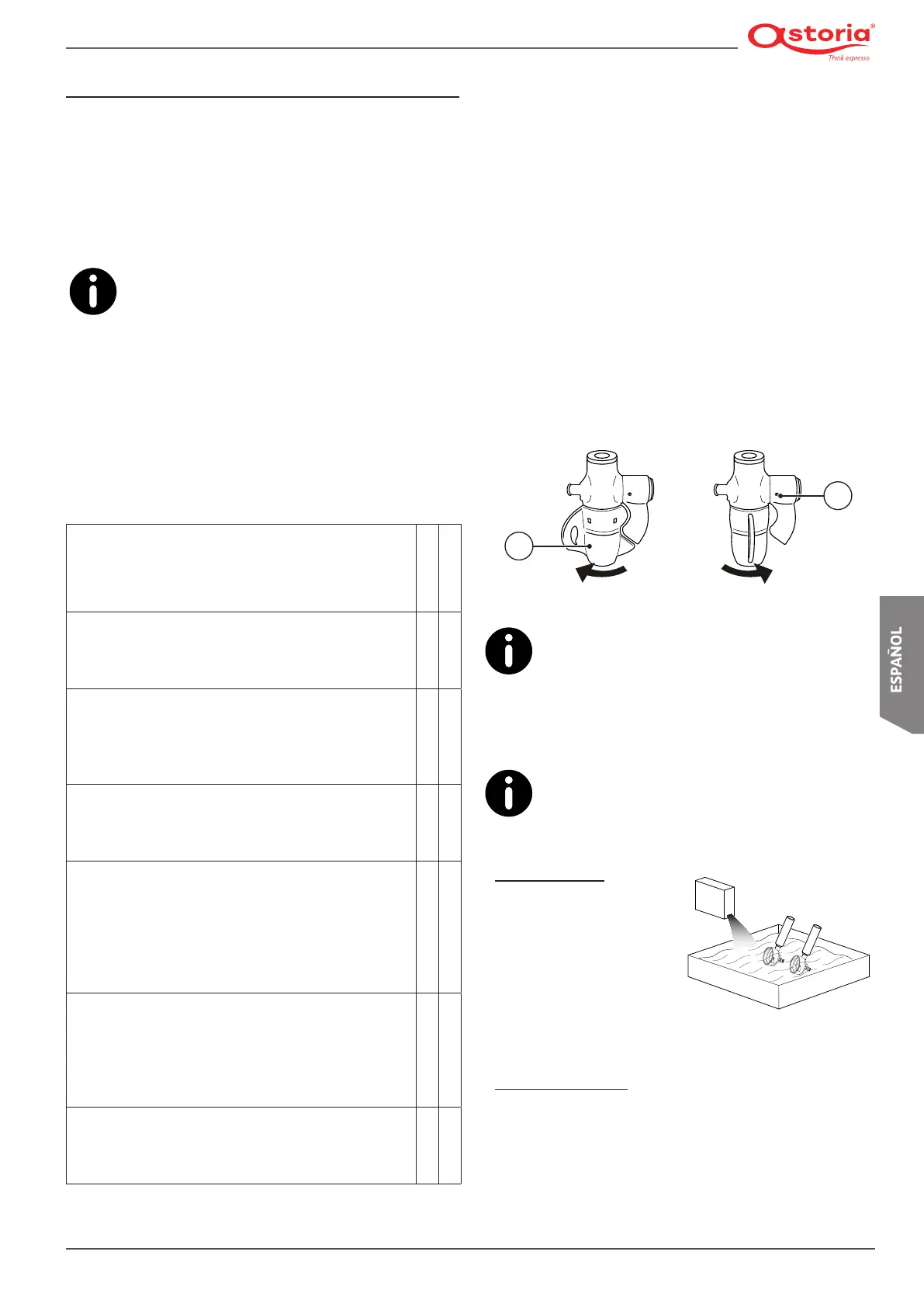 astoria®
Think espresso

ESPAÑOL