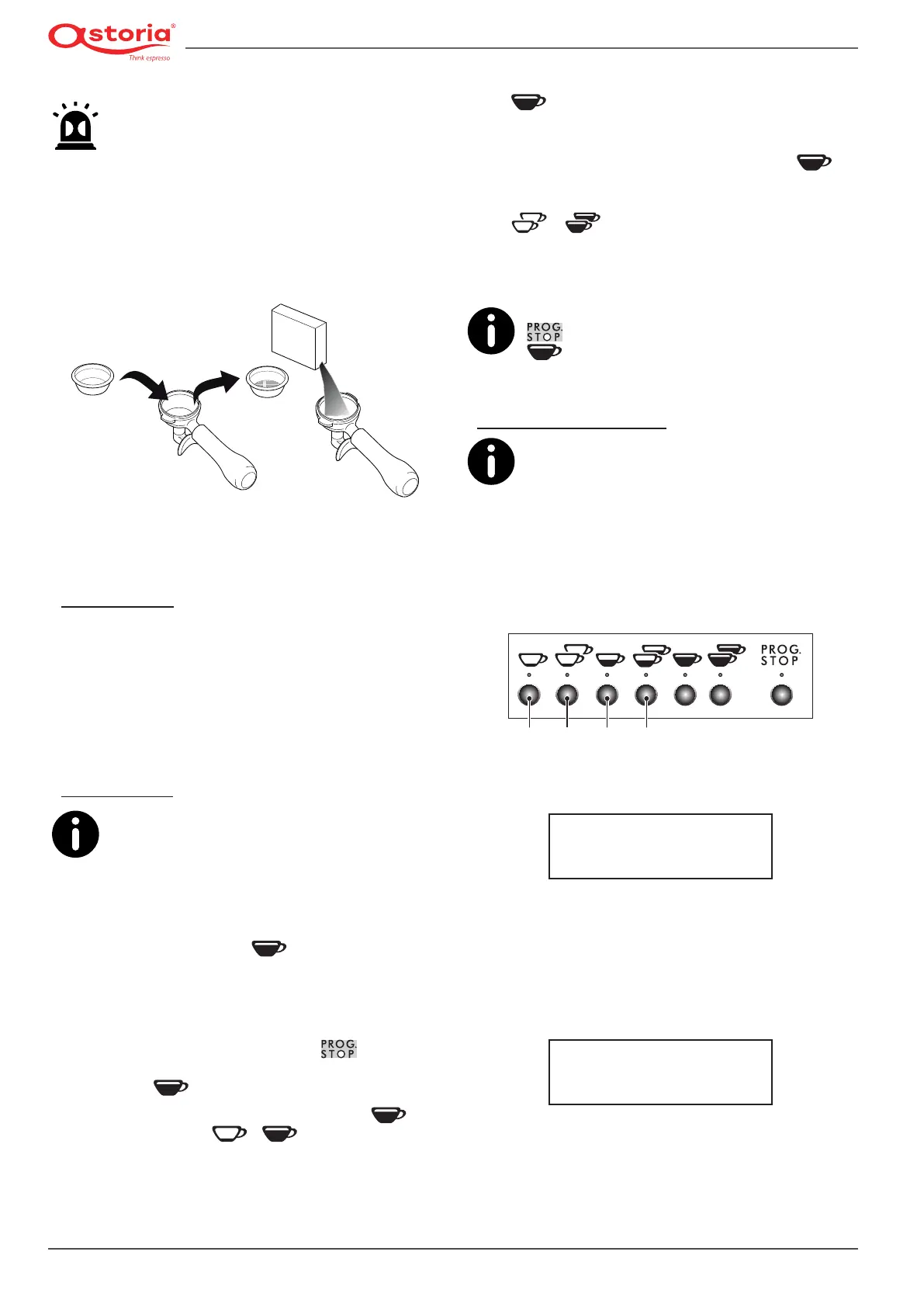 astoria®
Think espresso

PROG.
STOP

PROG.
STOP

PROG.
STOP