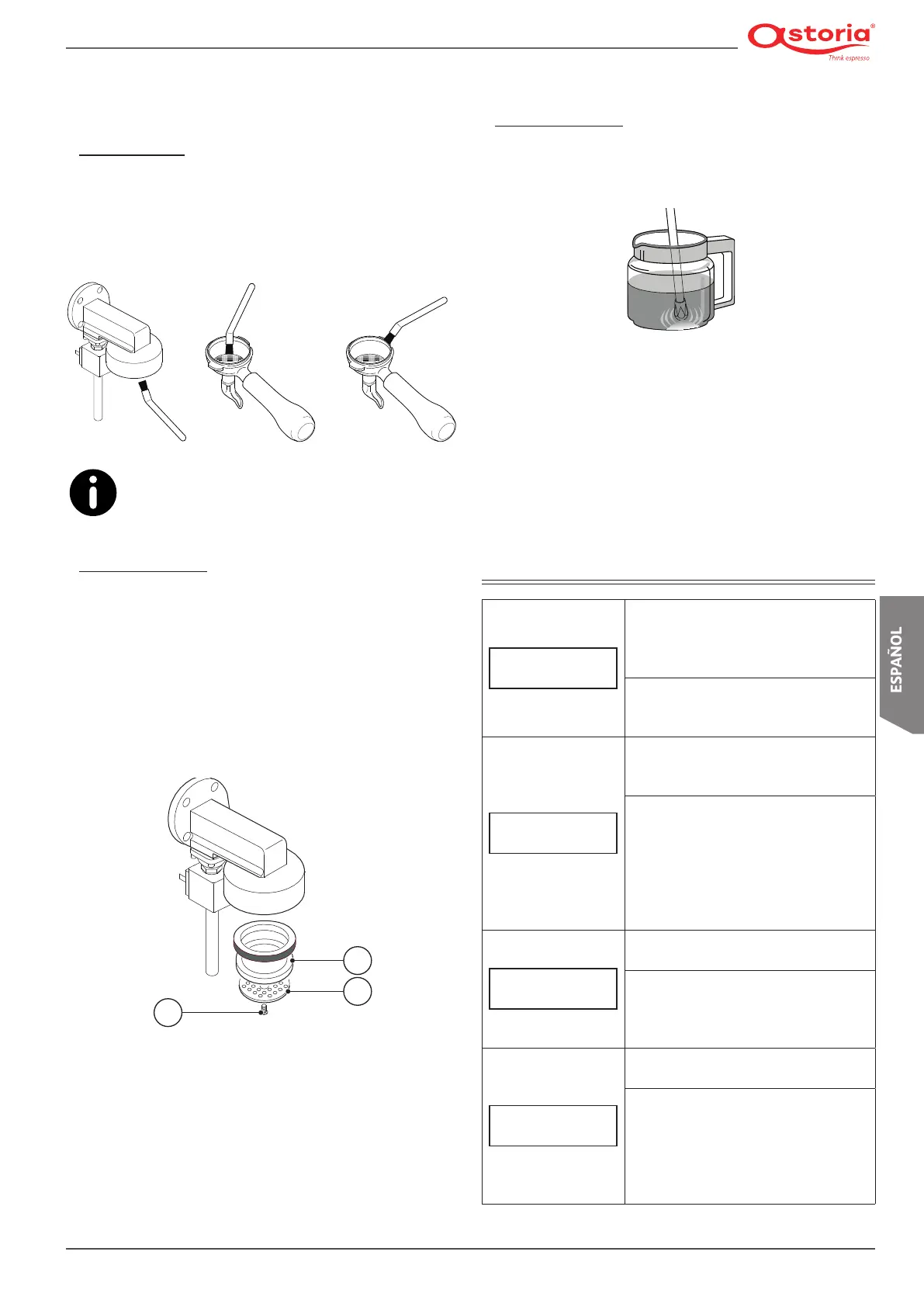 astoria®
Think espresso

ESPAÑOL