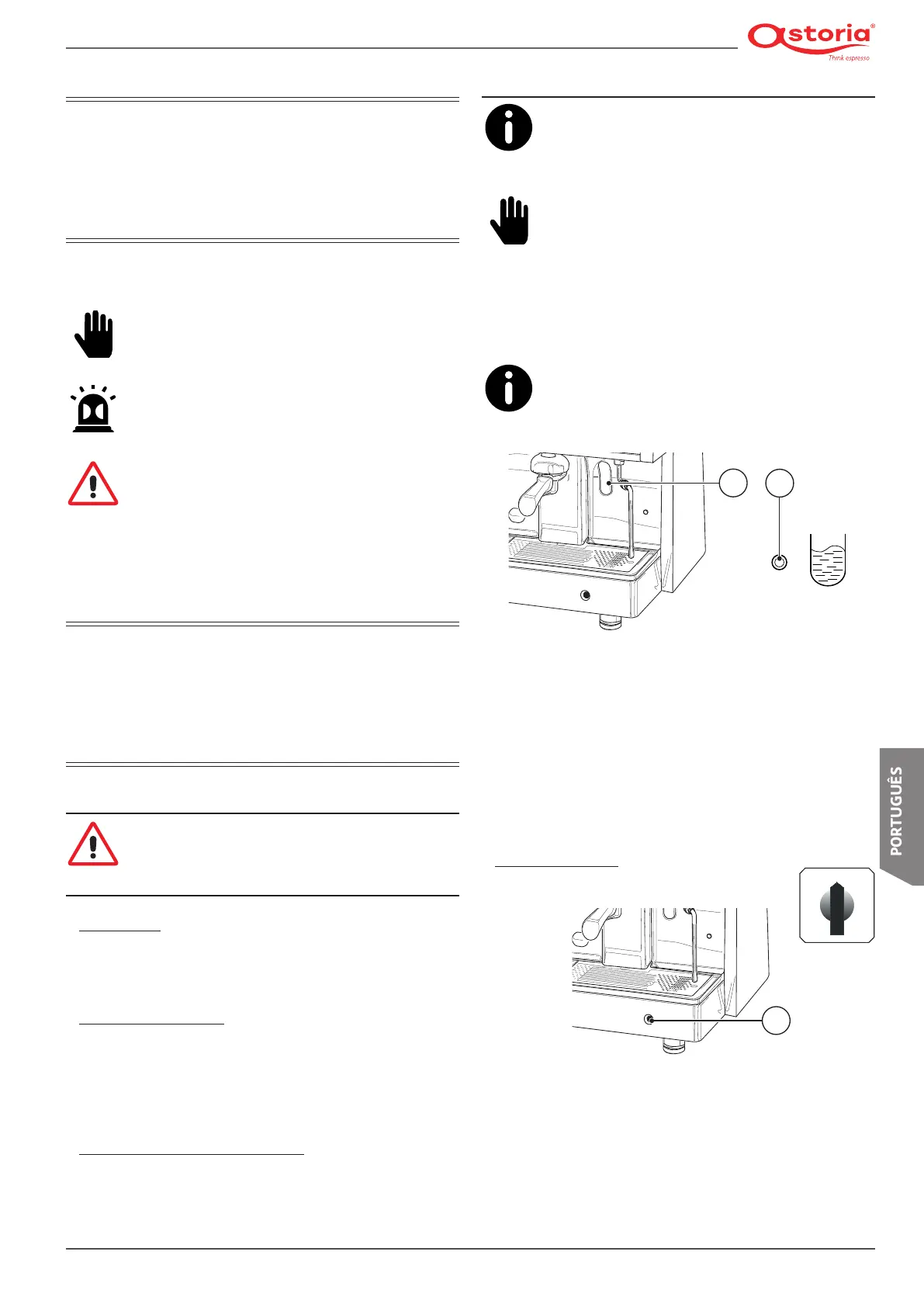 astoria®
Think espresso

PORTUGUÊS