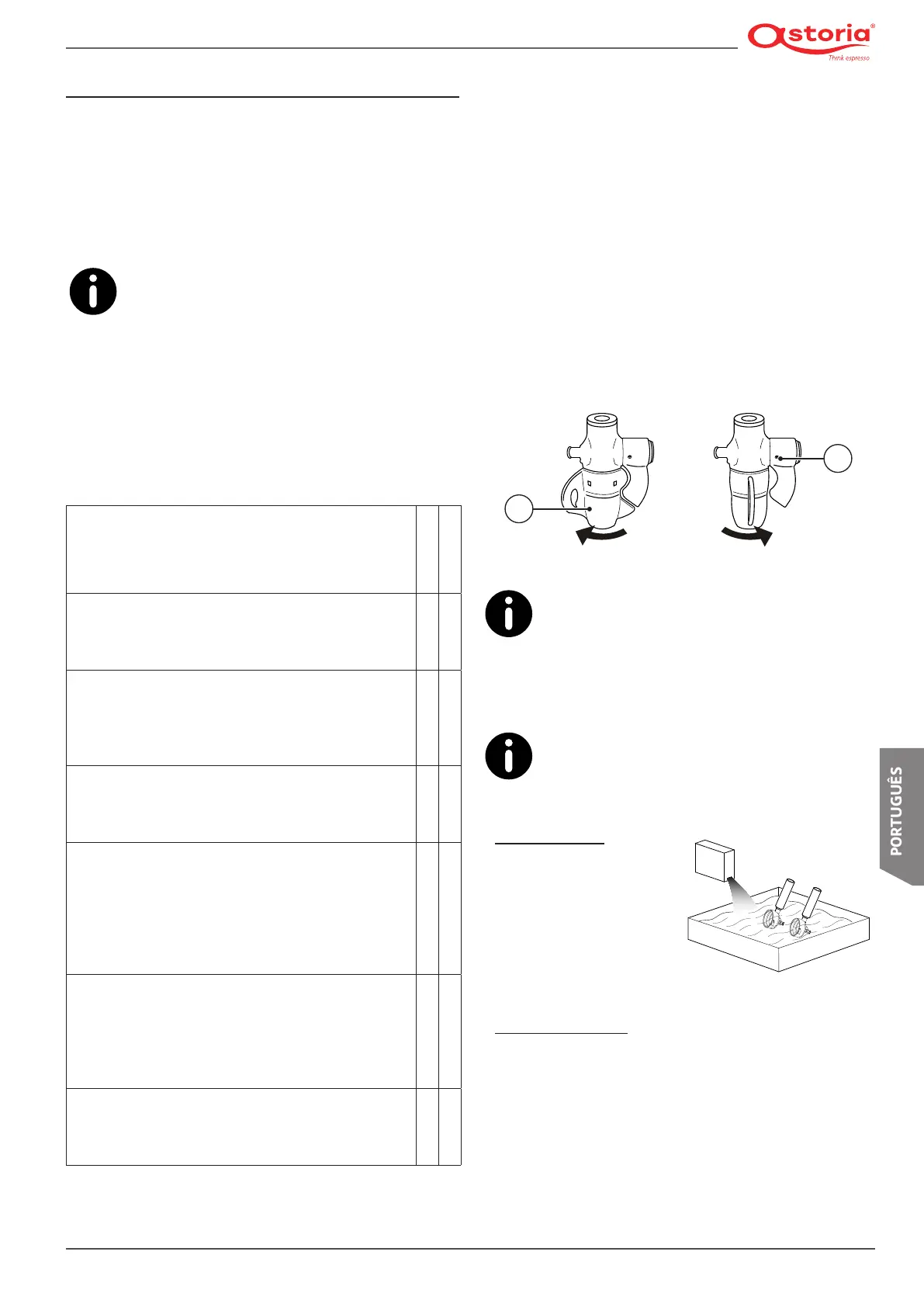 astoria®
Think espresso

PORTUGUÊS