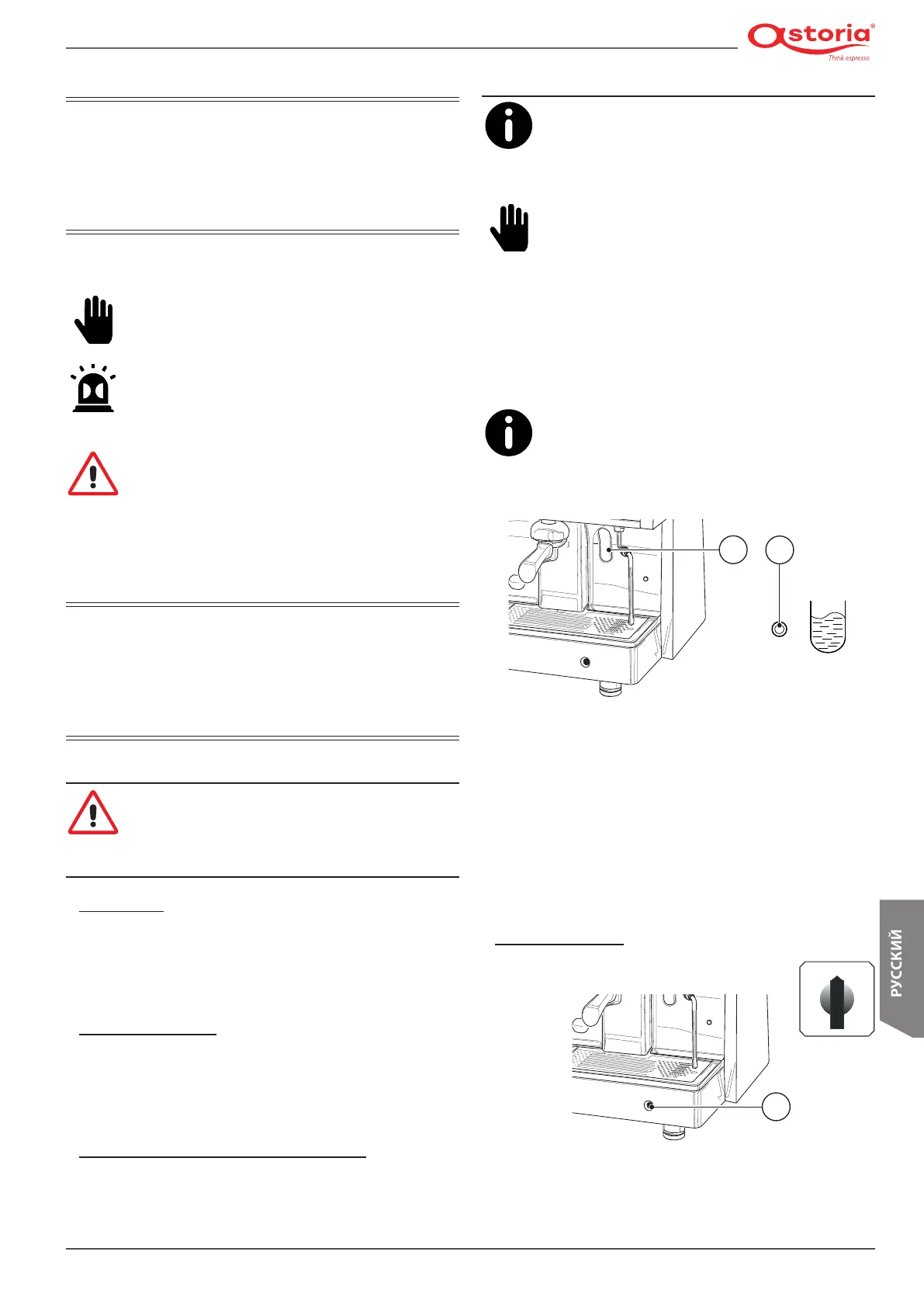 astoria®
Think espresso

РУССКИЙ