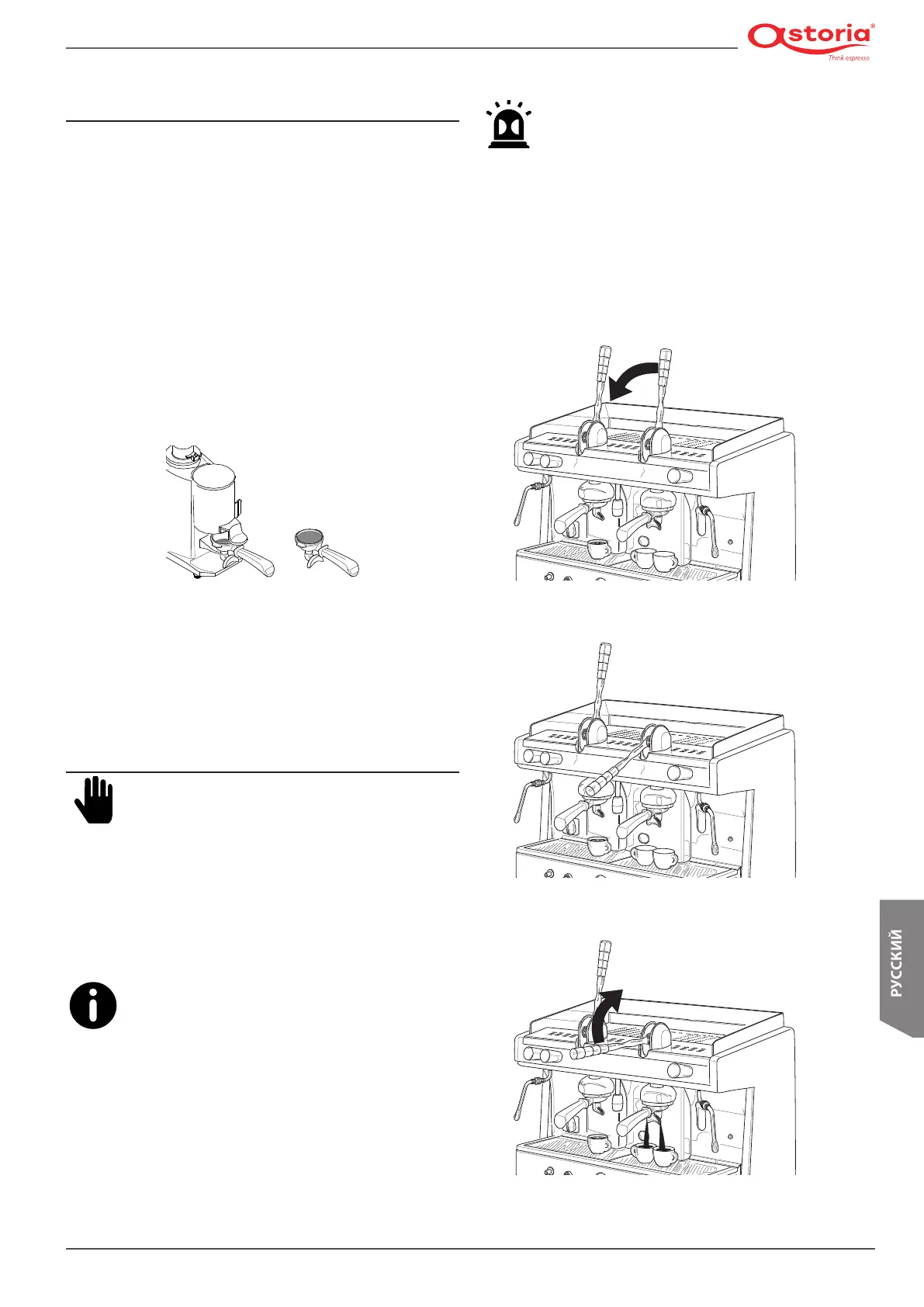 astoria®
Think espresso

РУССКИЙ