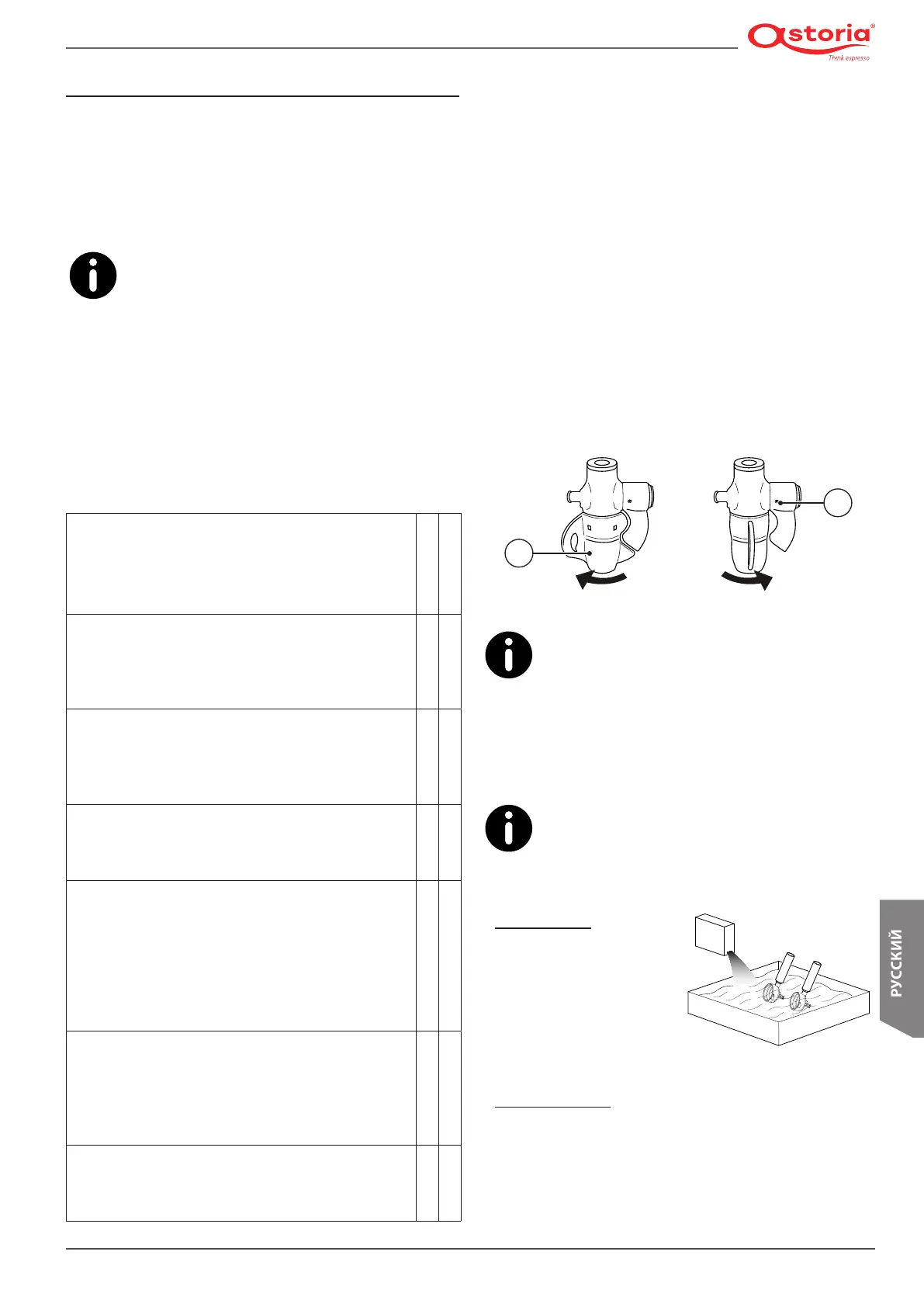 astoria®
Think espresso

РУССКИЙ