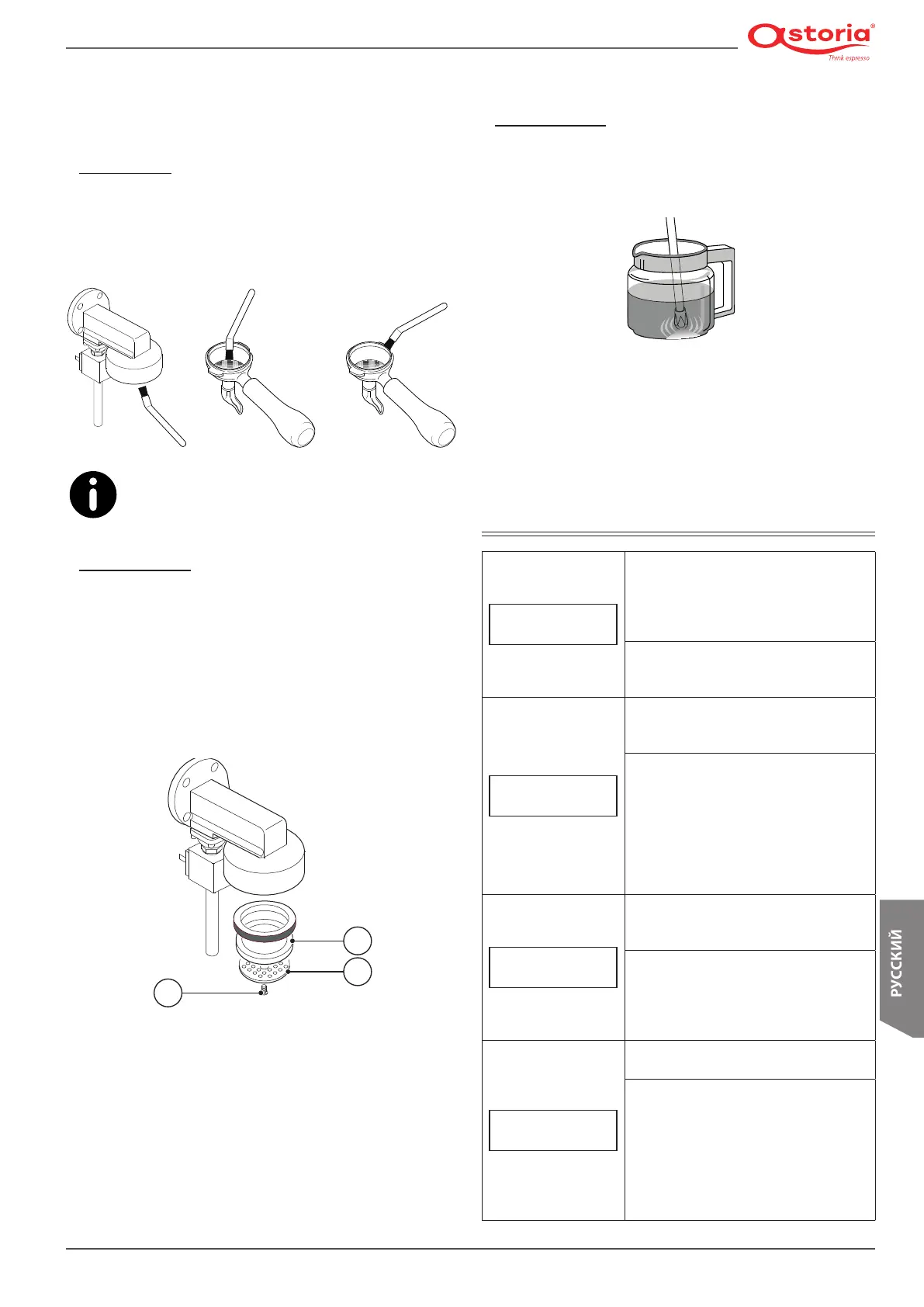 astoria®
Think espresso

РУССКИЙ