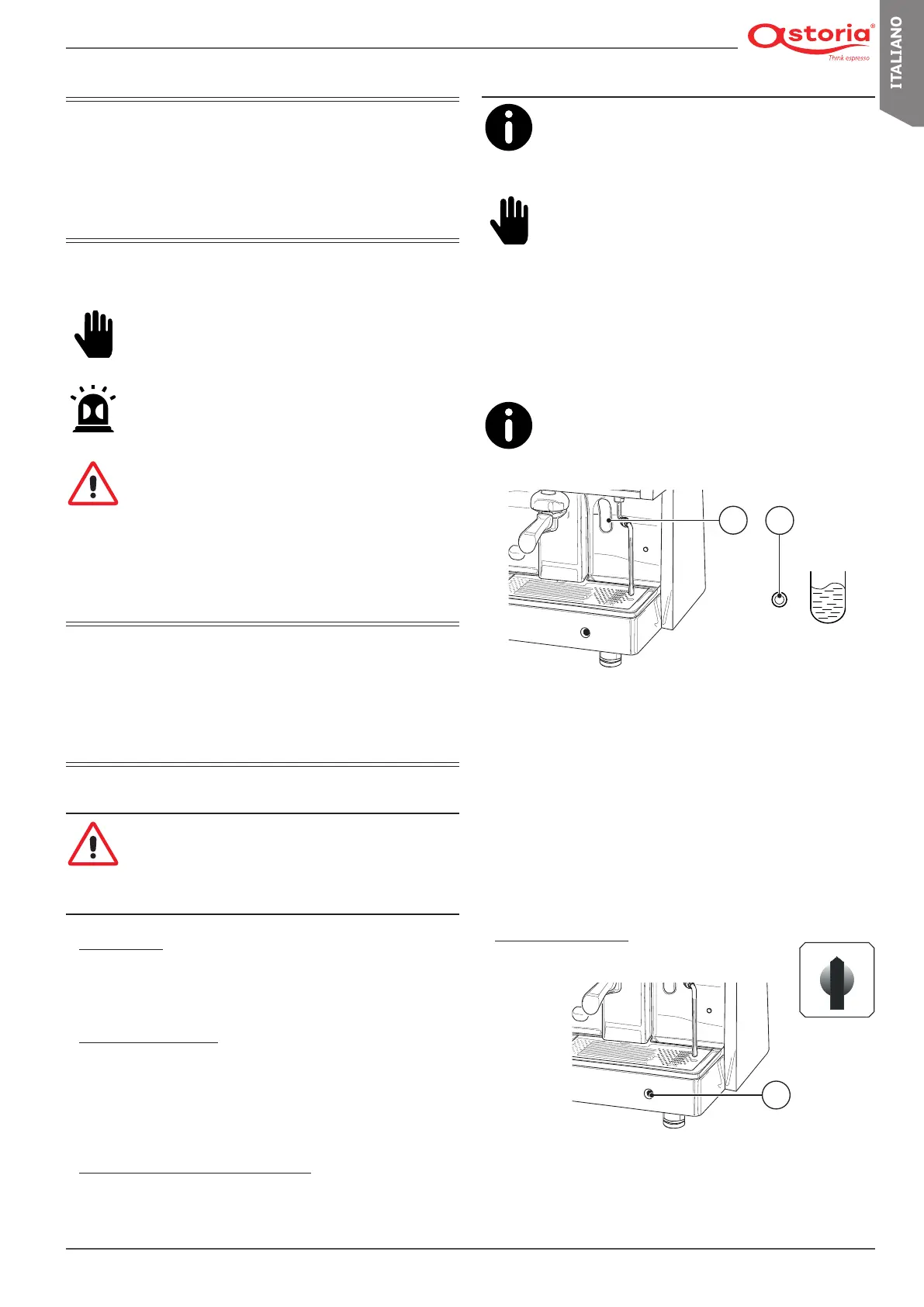 astoria®
Think espresso

ITALIANO