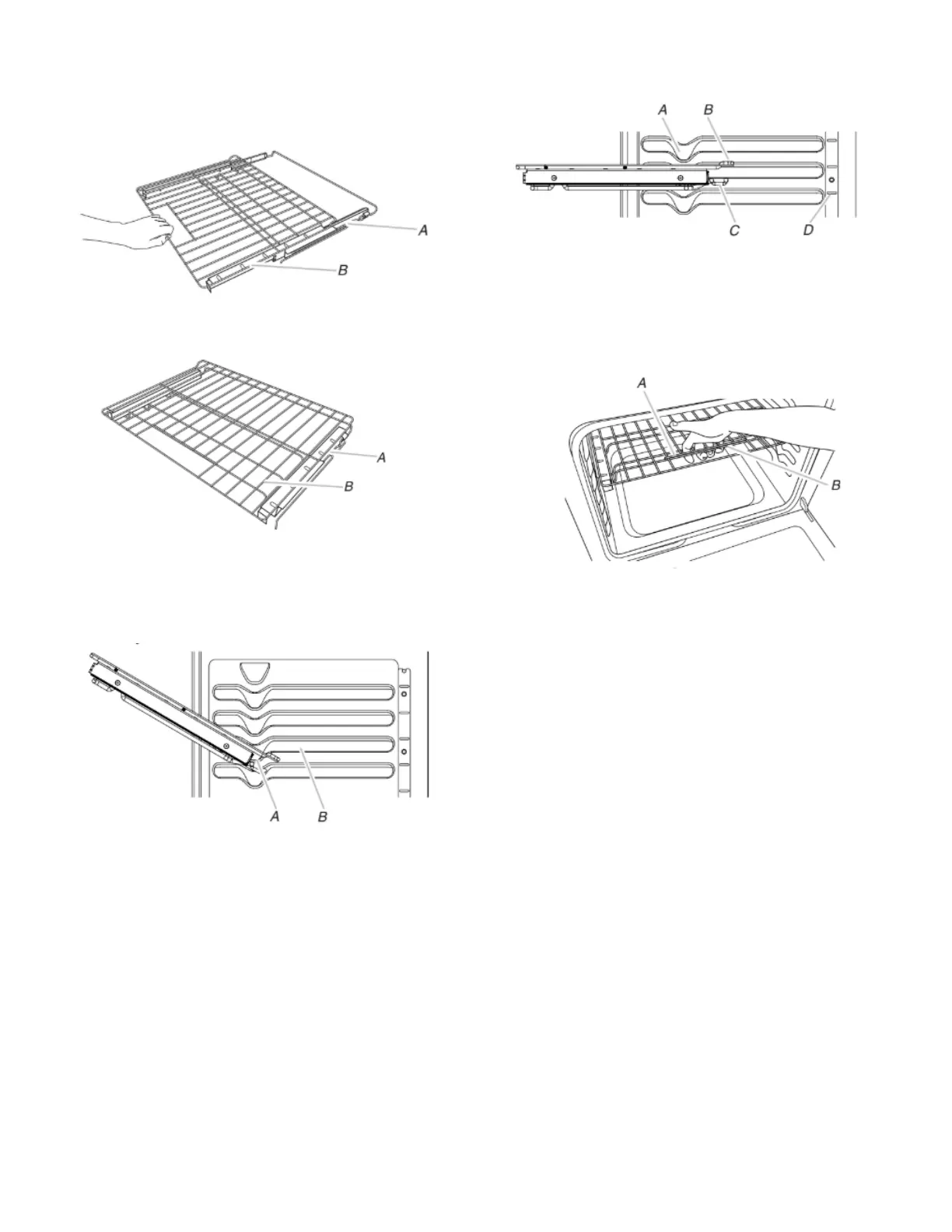 A
B

A
B

A
B

A
B
C
D

A
B