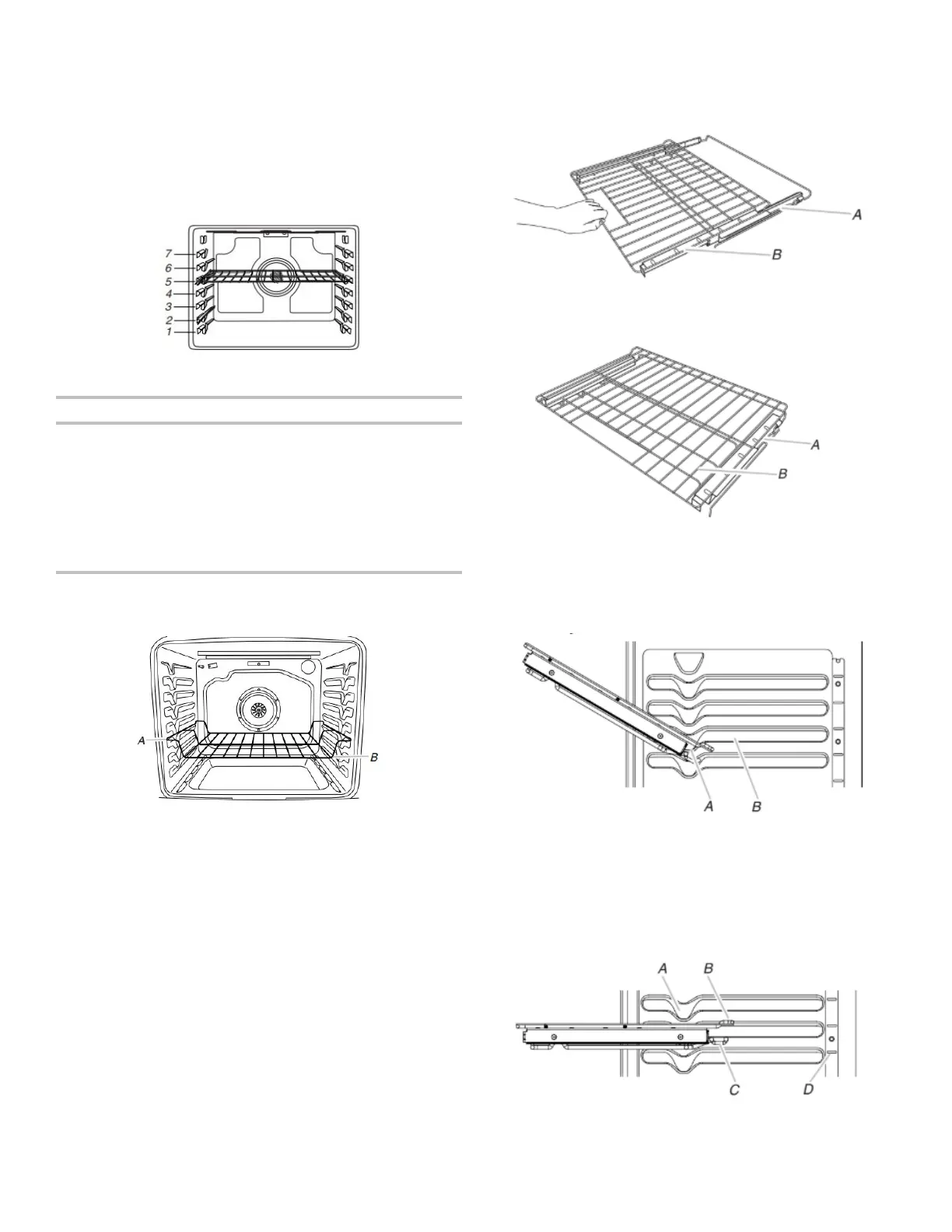 7
6
5
4
3
2
1

A
B

A
B

A
B

A
B

A
B
C
D