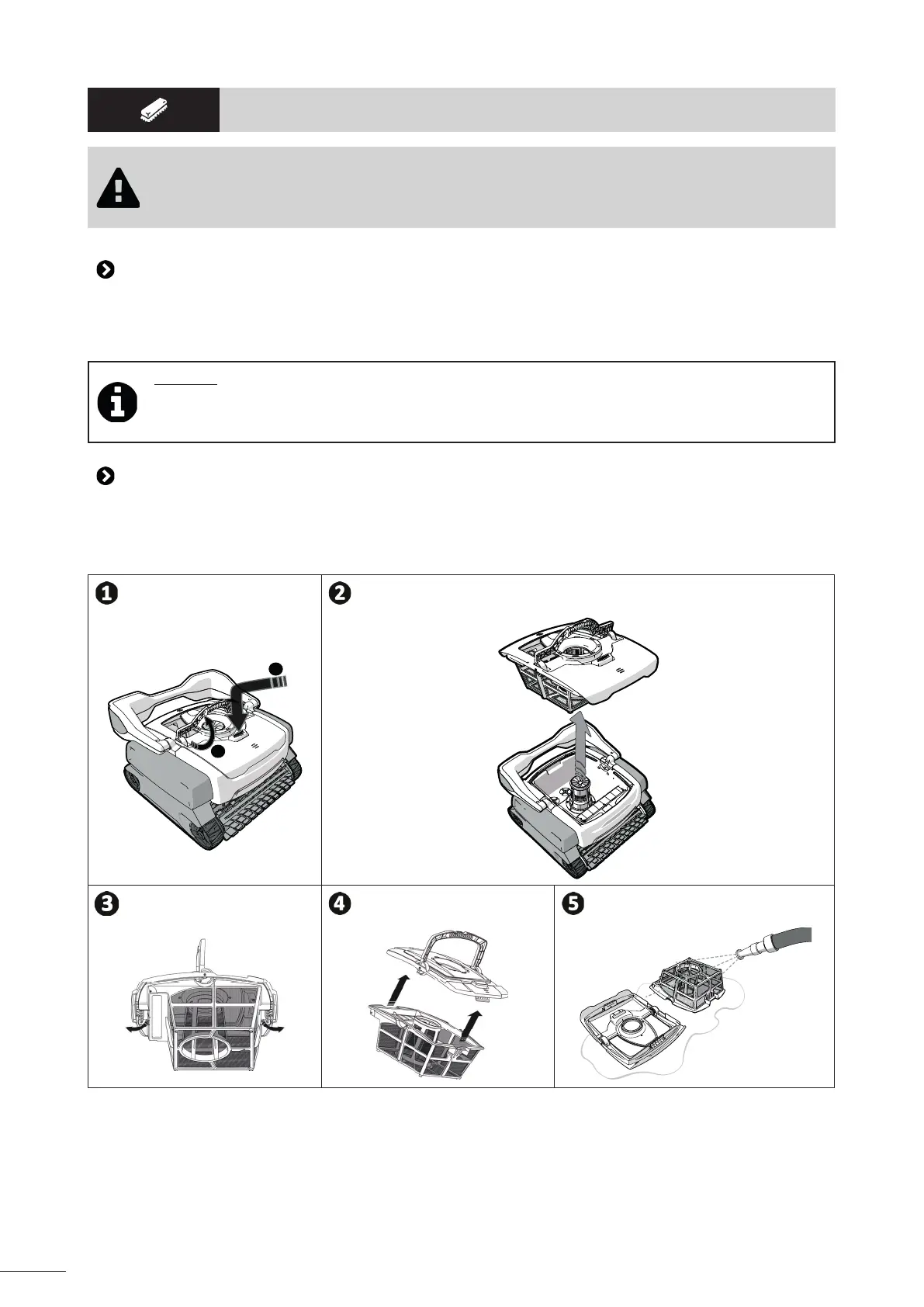 1
2
3
4
5