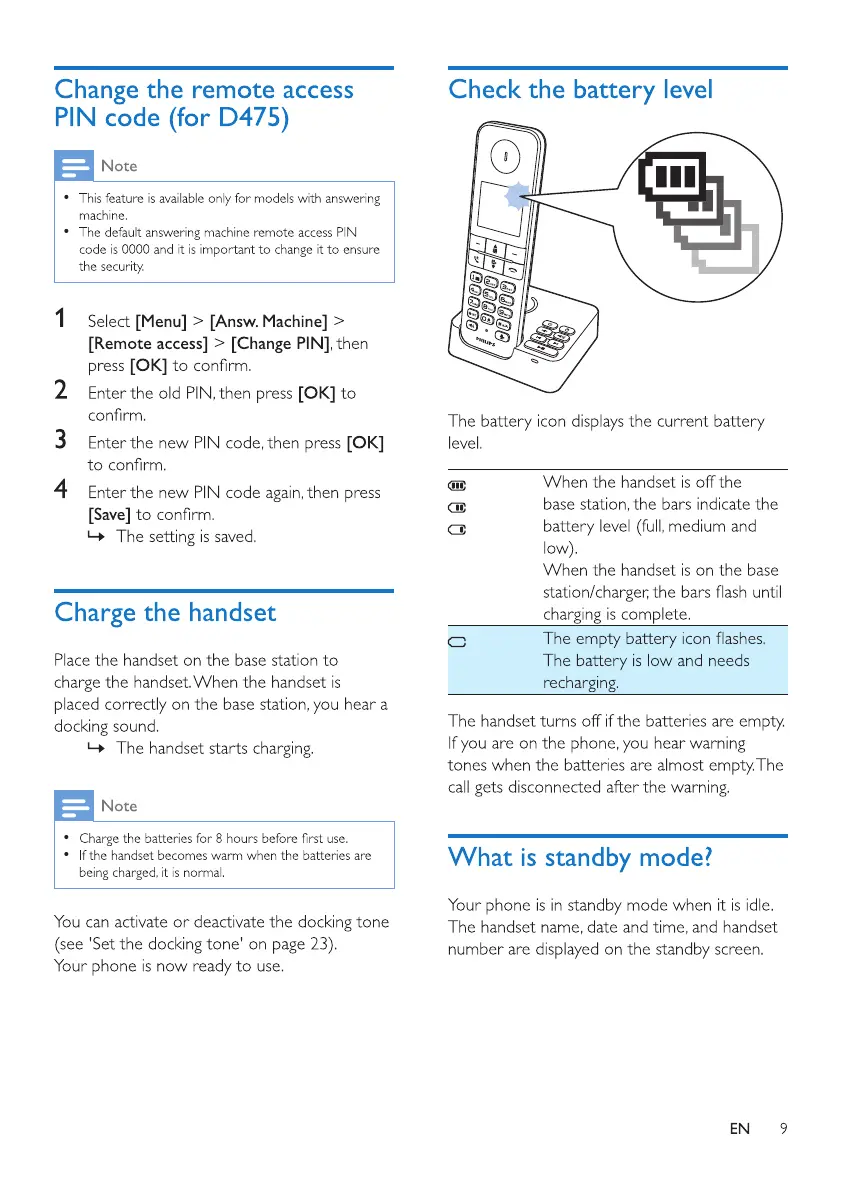 Change the remote access PIN code (for D475)

Note

• This feature is available only for models with answering machine.
• The default answering machine remote access PIN code is 0000 and it is important to change it to ensure the security.

1 Select [Menu] > [Answ. Machine] > [Remote access] > [Change PIN], then press [OK] to confirm.
2 Enter the old PIN, then press [OK] to confirm.
3 Enter the new PIN code, then press [OK] to confirm.
4 Enter the new PIN code again, then press [Save] to confirm.
↳ The setting is saved.

Charge the handset

Place the handset on the base station to charge the handset. When the handset is placed correctly on the base station, you hear a docking sound.
↳ The handset starts charging.

Note

• Charge the batteries for 8 hours before first use.
• If the handset becomes warm when the batteries are being charged, it is normal.

You can activate or deactivate the docking tone (see 'Set the docking tone' on page 23).
Your phone is now ready to use.

Check the battery level

PHILIPS

The battery icon displays the current battery level.

| | |
|---|---|
| | When the handset is off the base station, the bars indicate the battery level (full, medium and low). When the handset is on the base station/charger, the bars flash until charging is complete. |
| | The empty battery icon flashes. The battery is low and needs recharging. |

The handset turns off if the batteries are empty. If you are on the phone, you hear warning tones when the batteries are almost empty. The call gets disconnected after the warning.

What is standby mode?

Your phone is in standby mode when it is idle. The handset name, date and time, and handset number are displayed on the standby screen.

EN 9