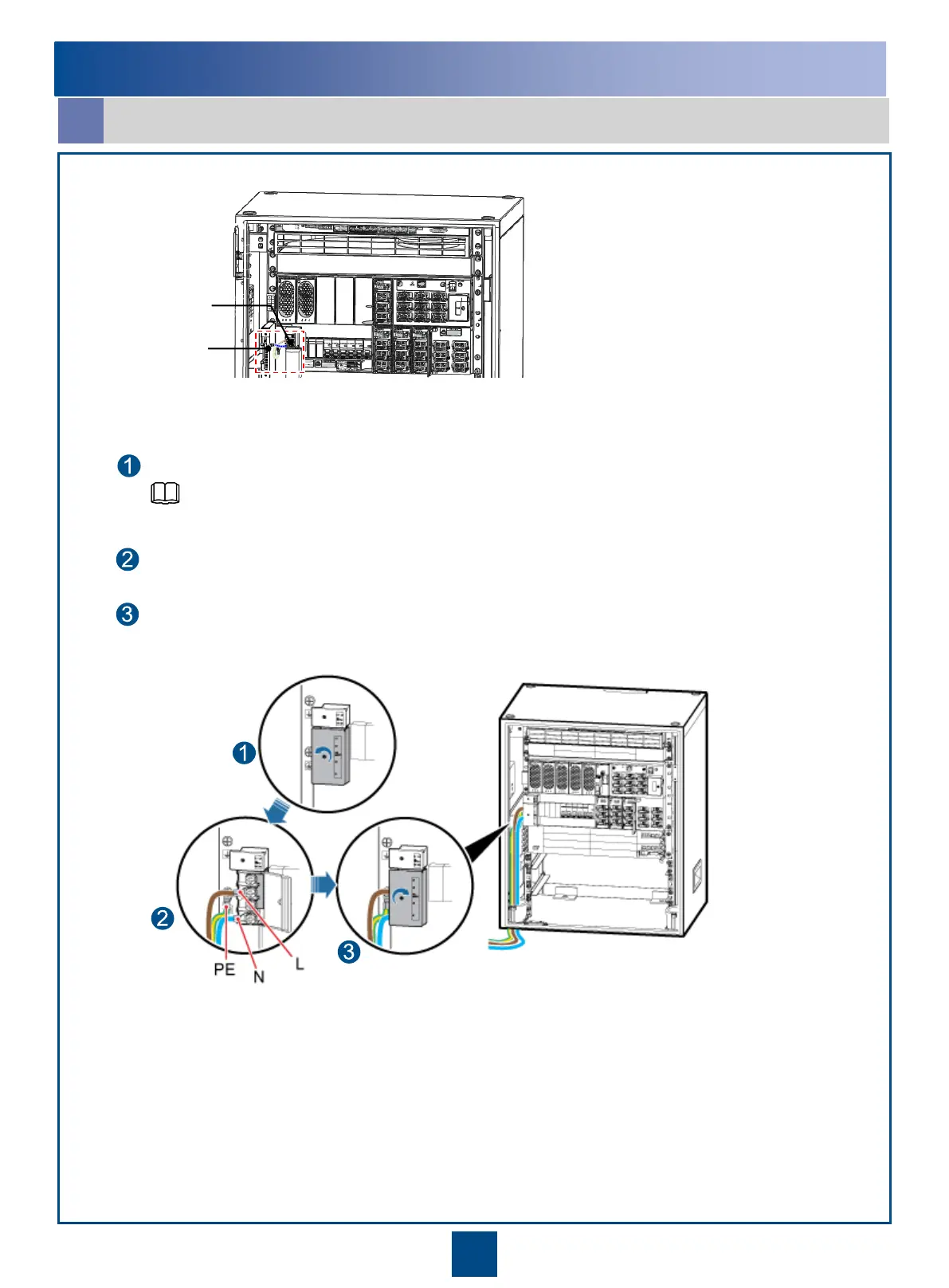 1

2

3

1

2

3

PE

N

L