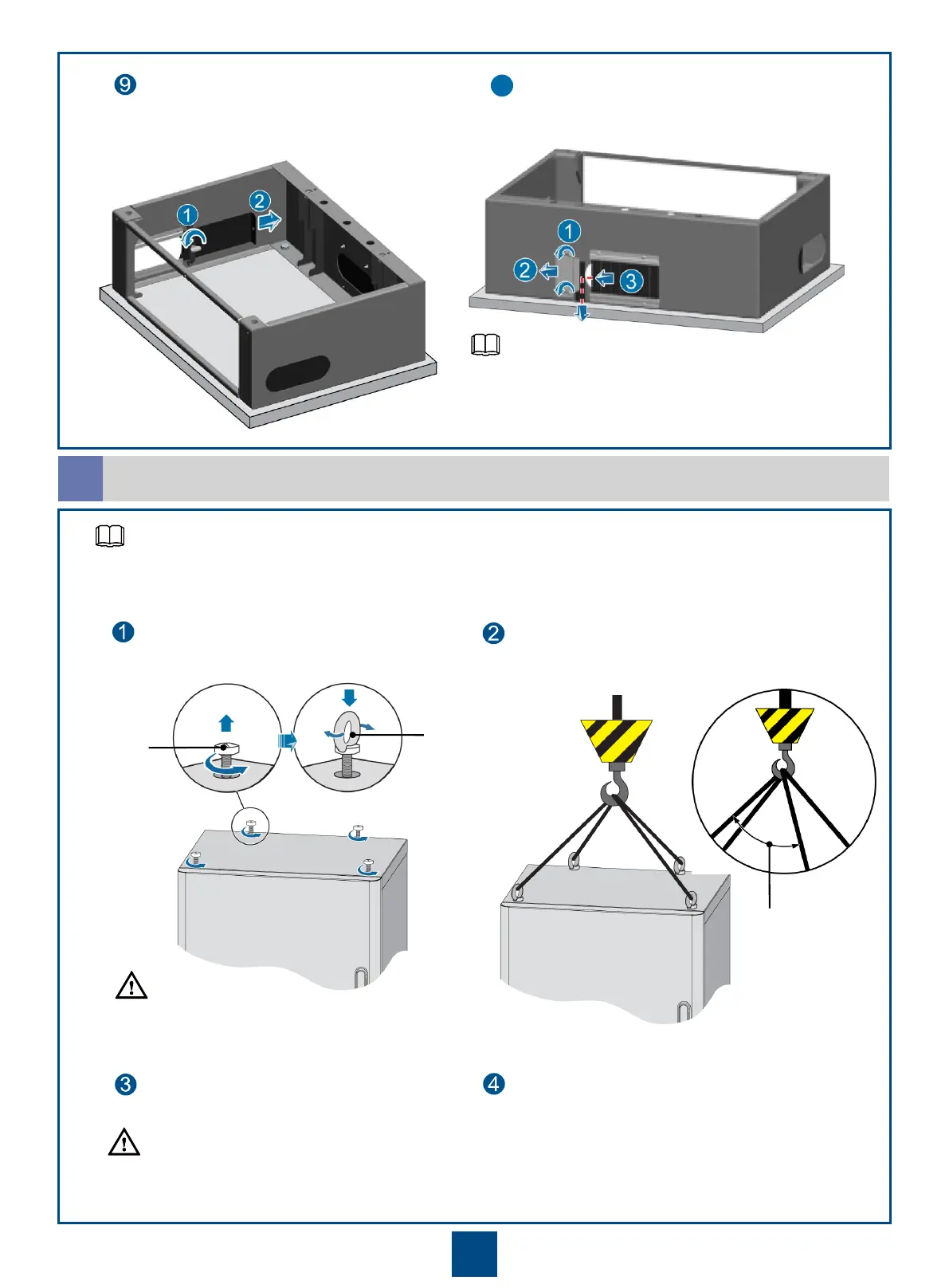 9

1

2

1

2

3

1

2

3

4