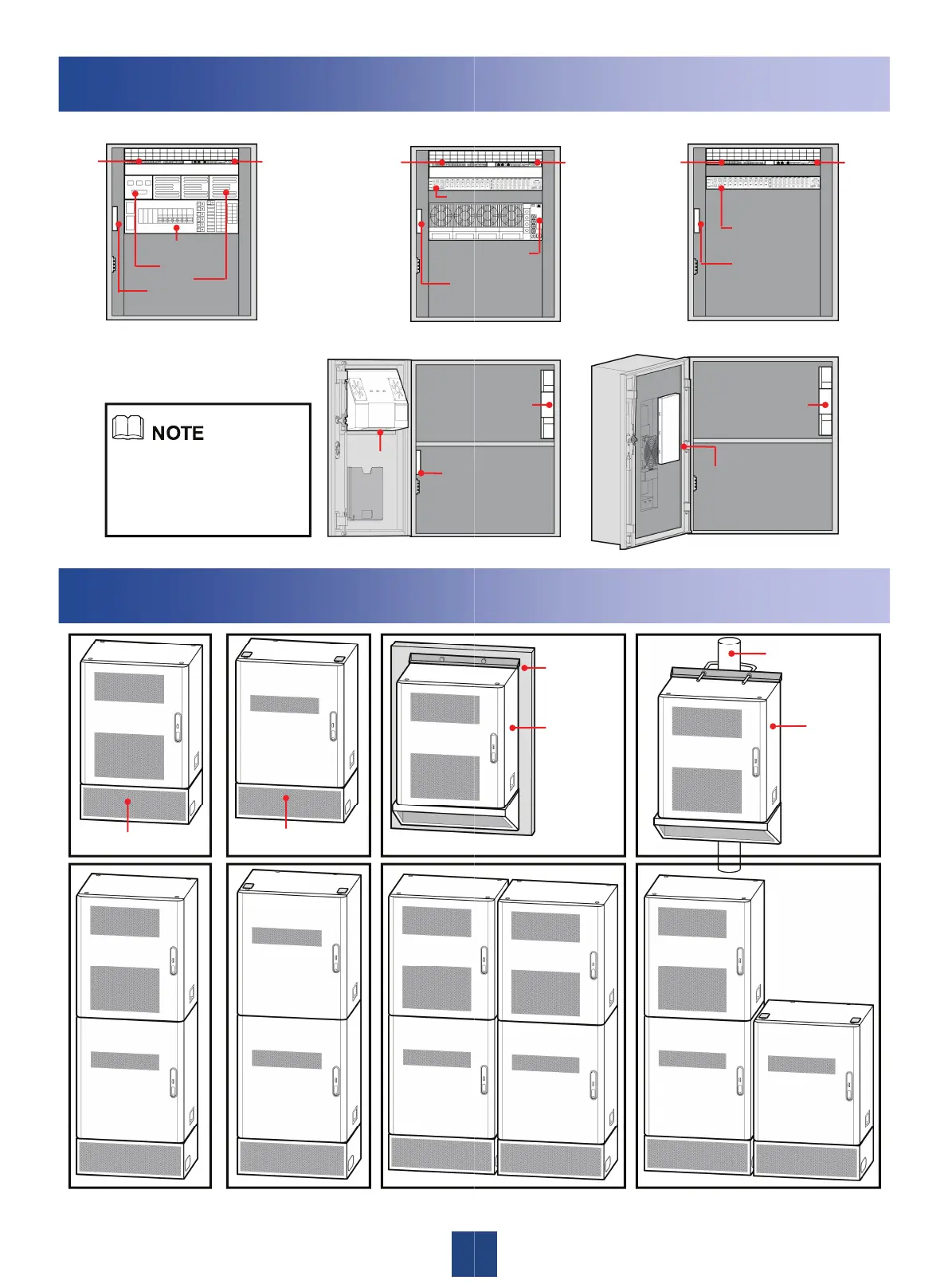 NOTE