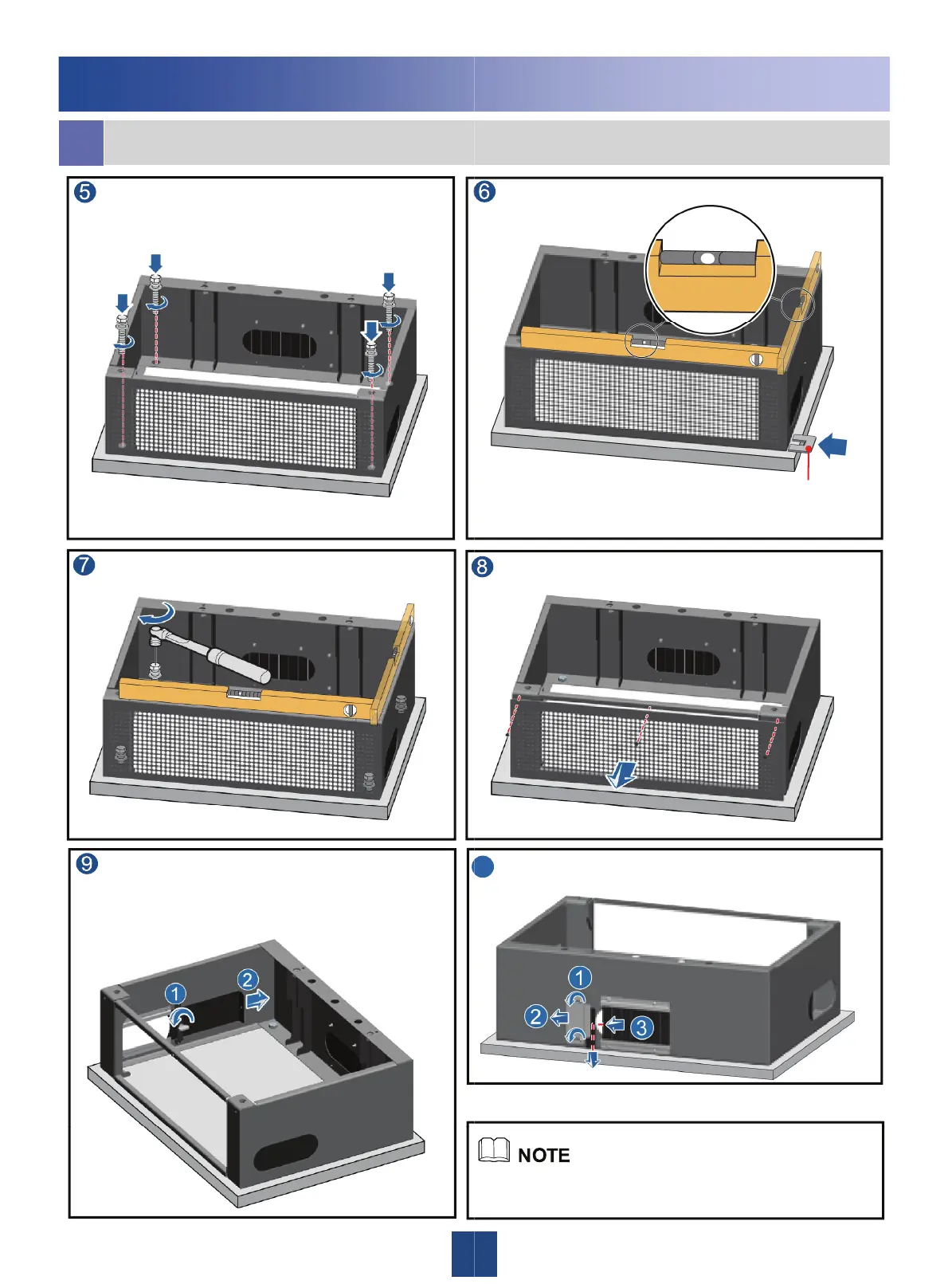 5

6

7

8

9

1

2

1

2

3

NOTE