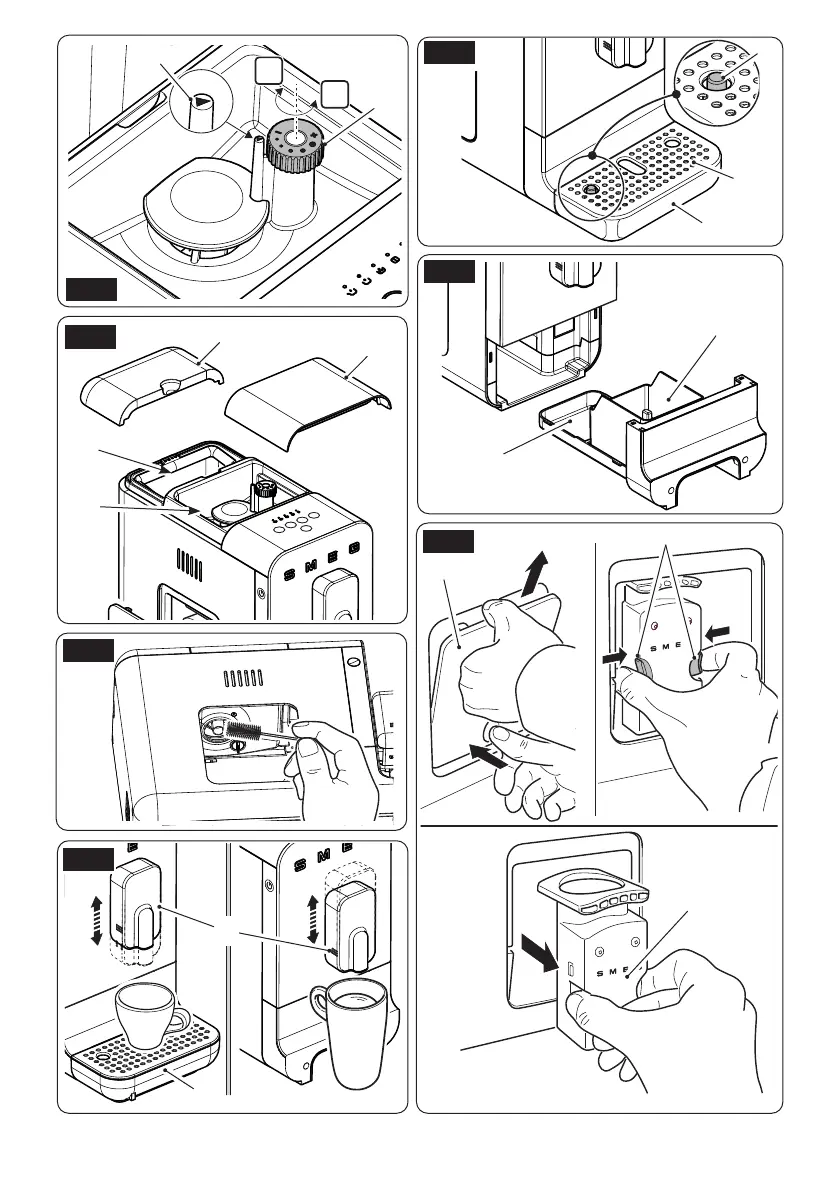 S M E G

S M E

S M E

S M E