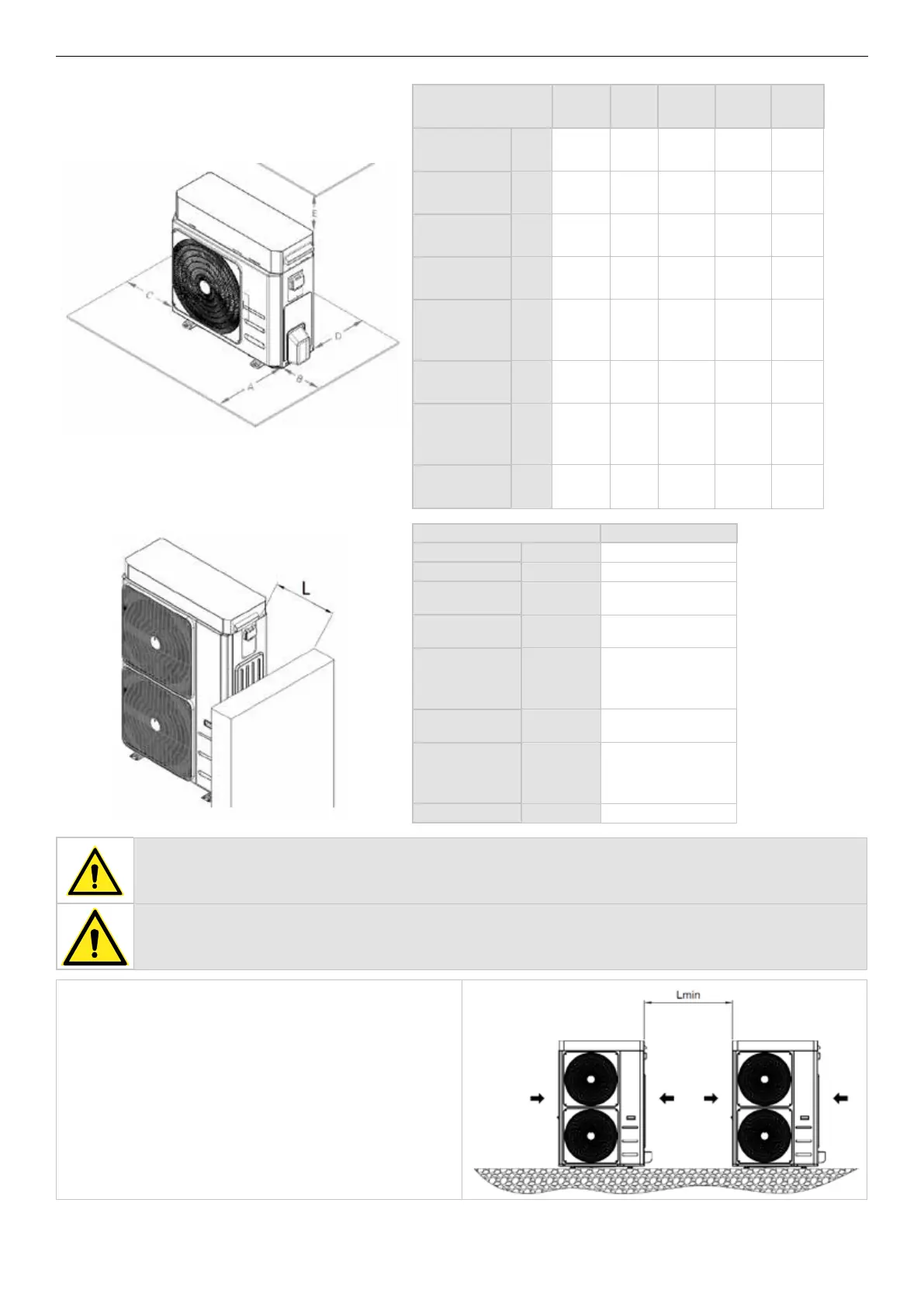 E

C

D

A

B

L

Lmin