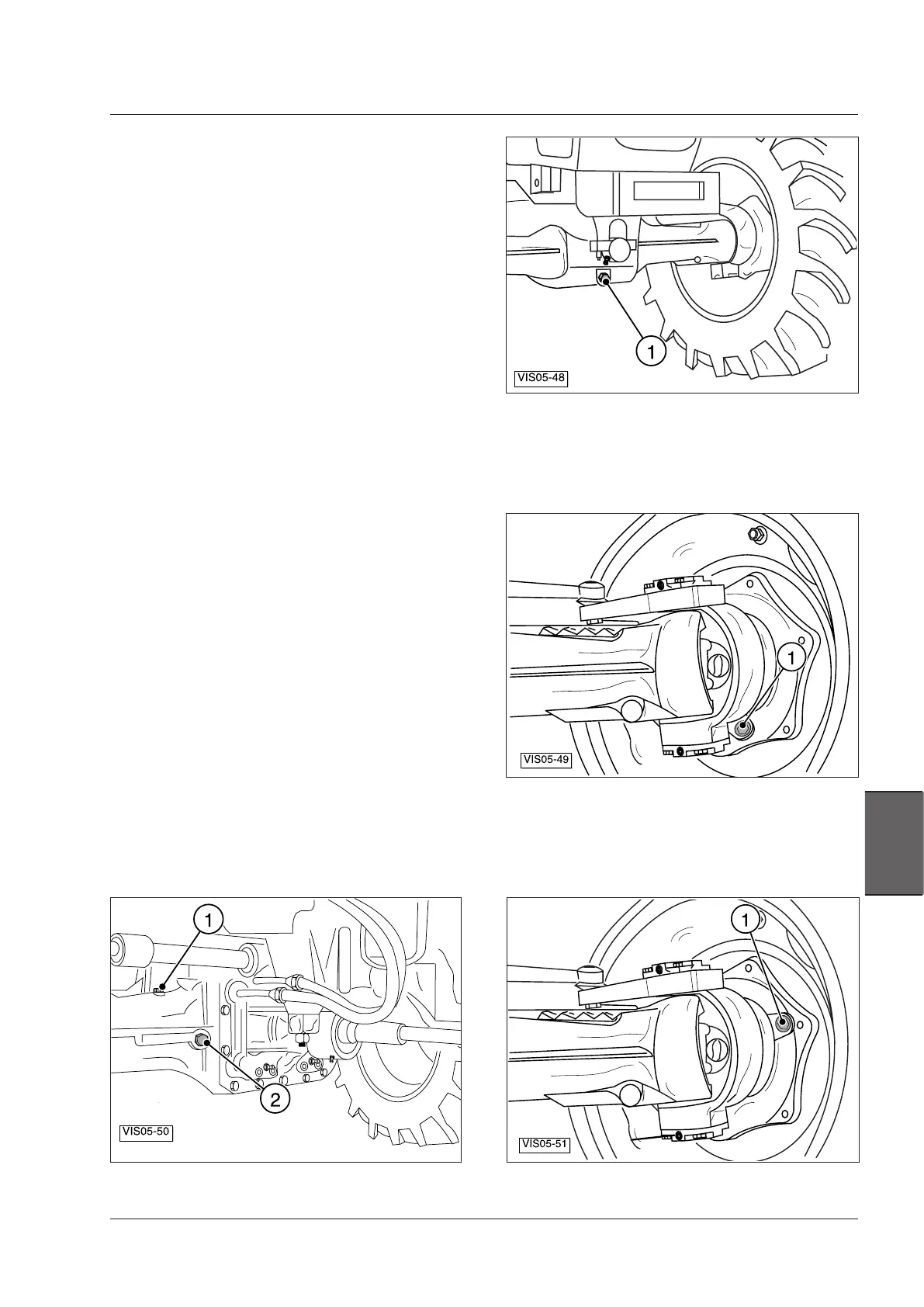 1

VIS05-48

1

VIS05-49

1

2

VIS05-50

1

VIS05-51