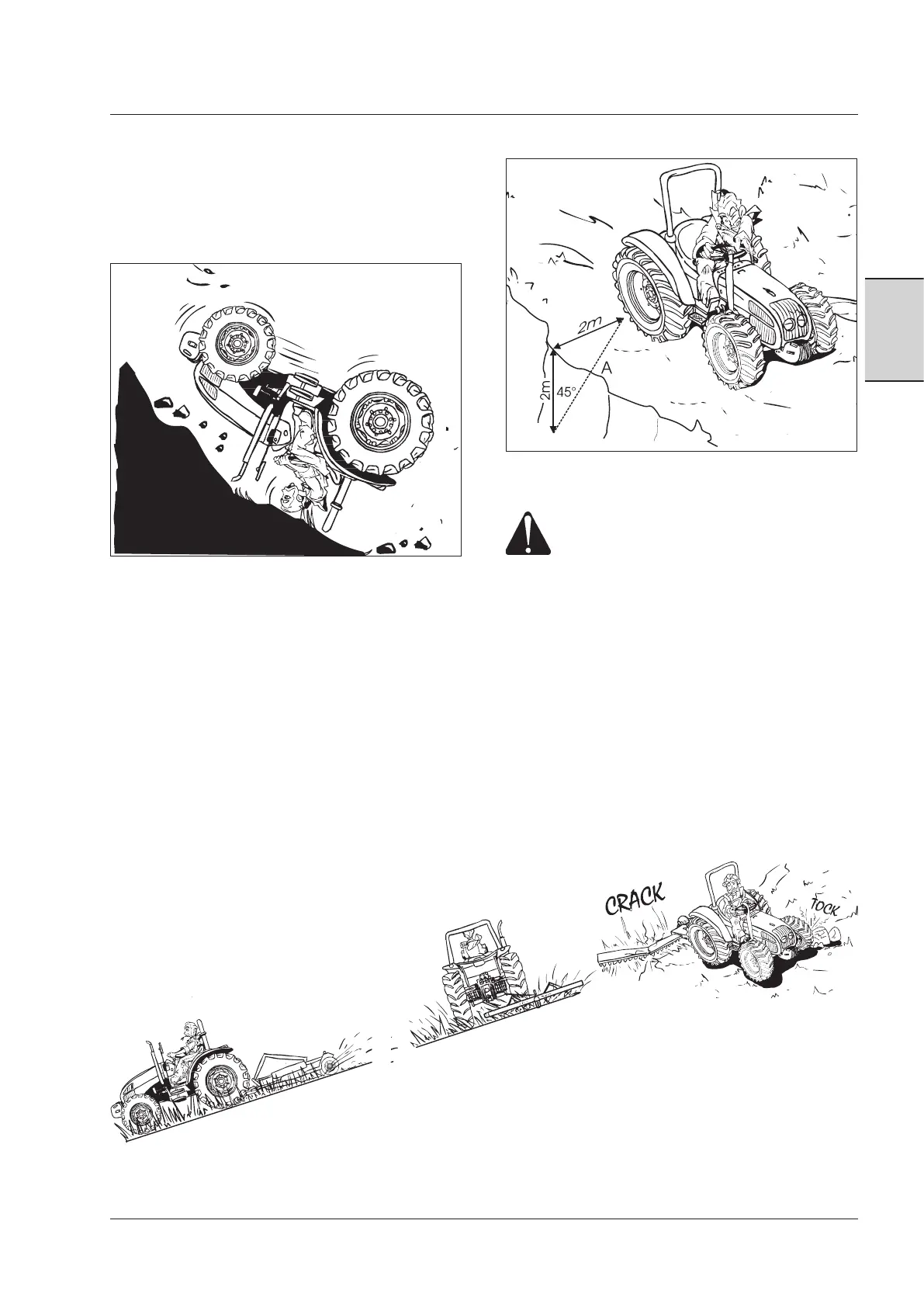 2m

2m

45°

A

CRACK

TOCK