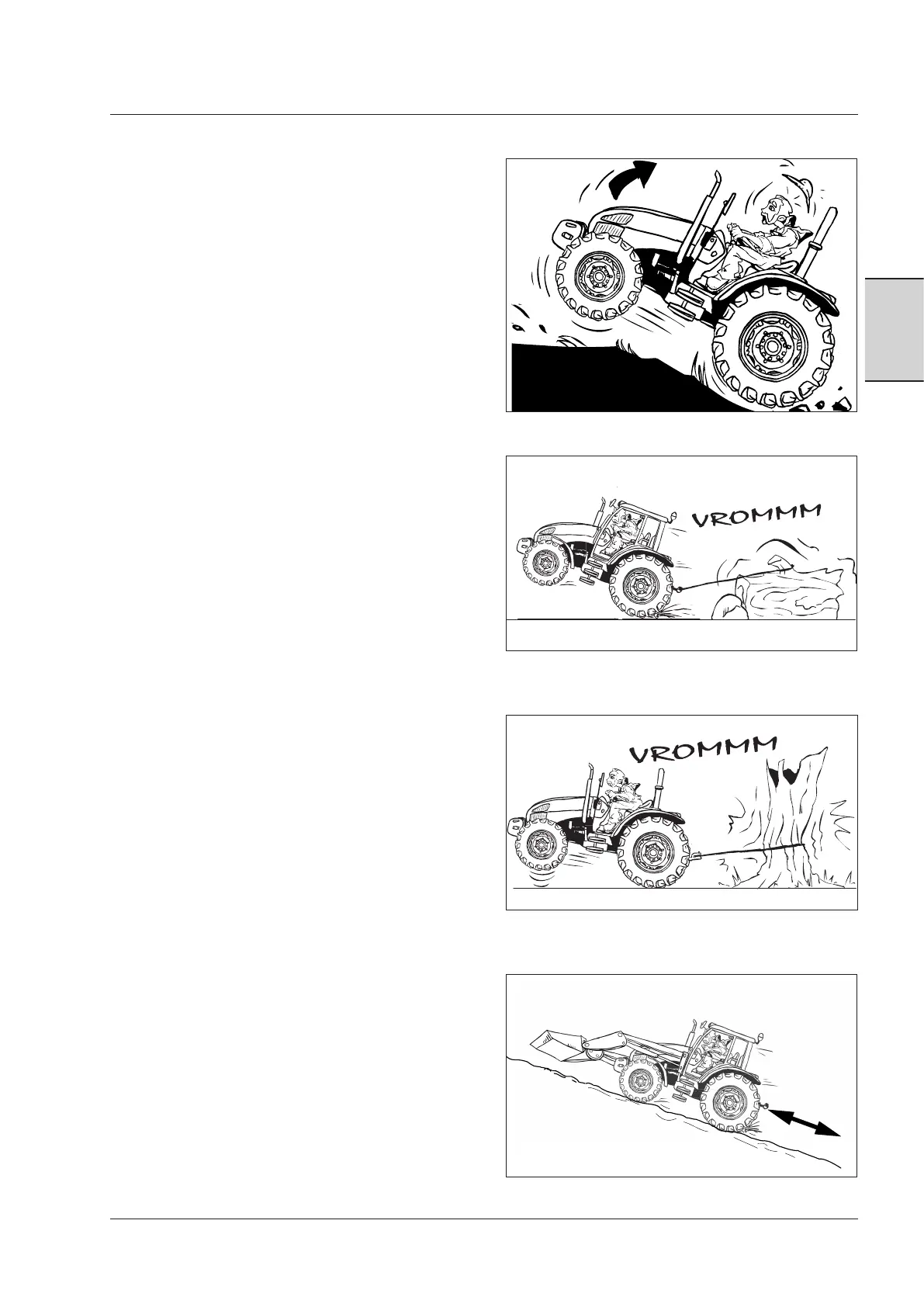 VROMMM

VROMMM