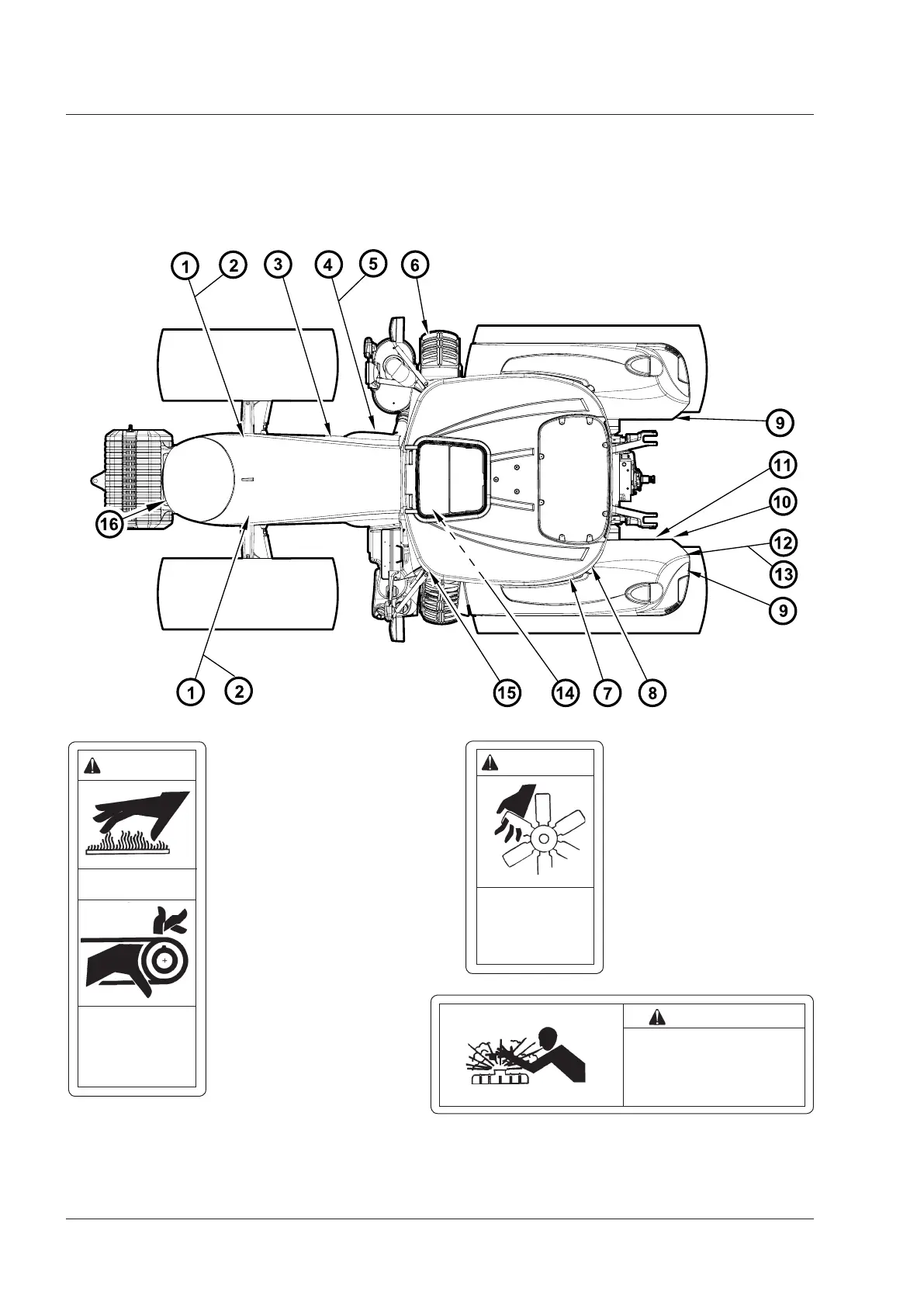 1 2 3 4 5 6

9

11

10

12

13

9

16

1 2

15 14 7 8