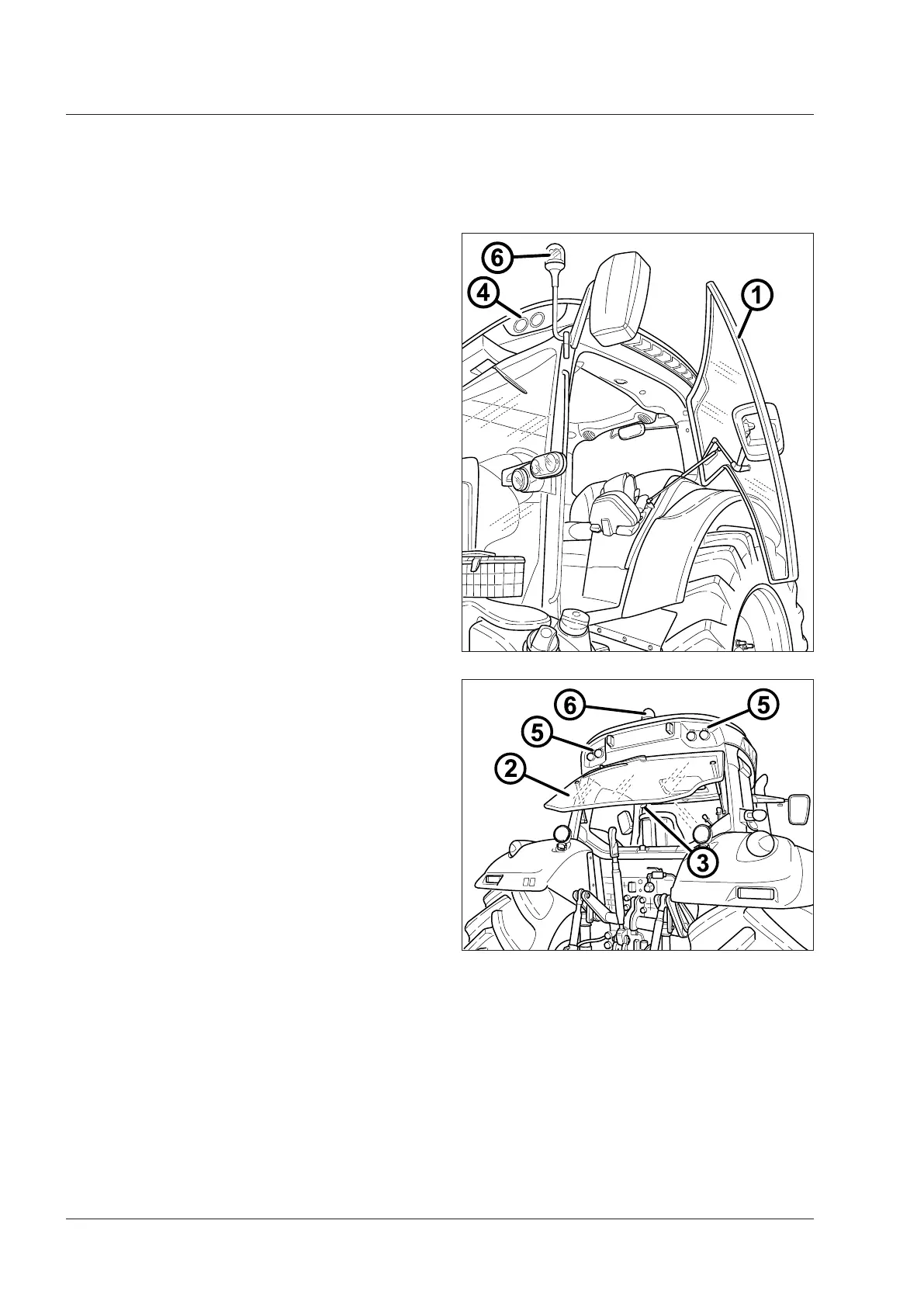 6
4
1
6
5
5
2
3