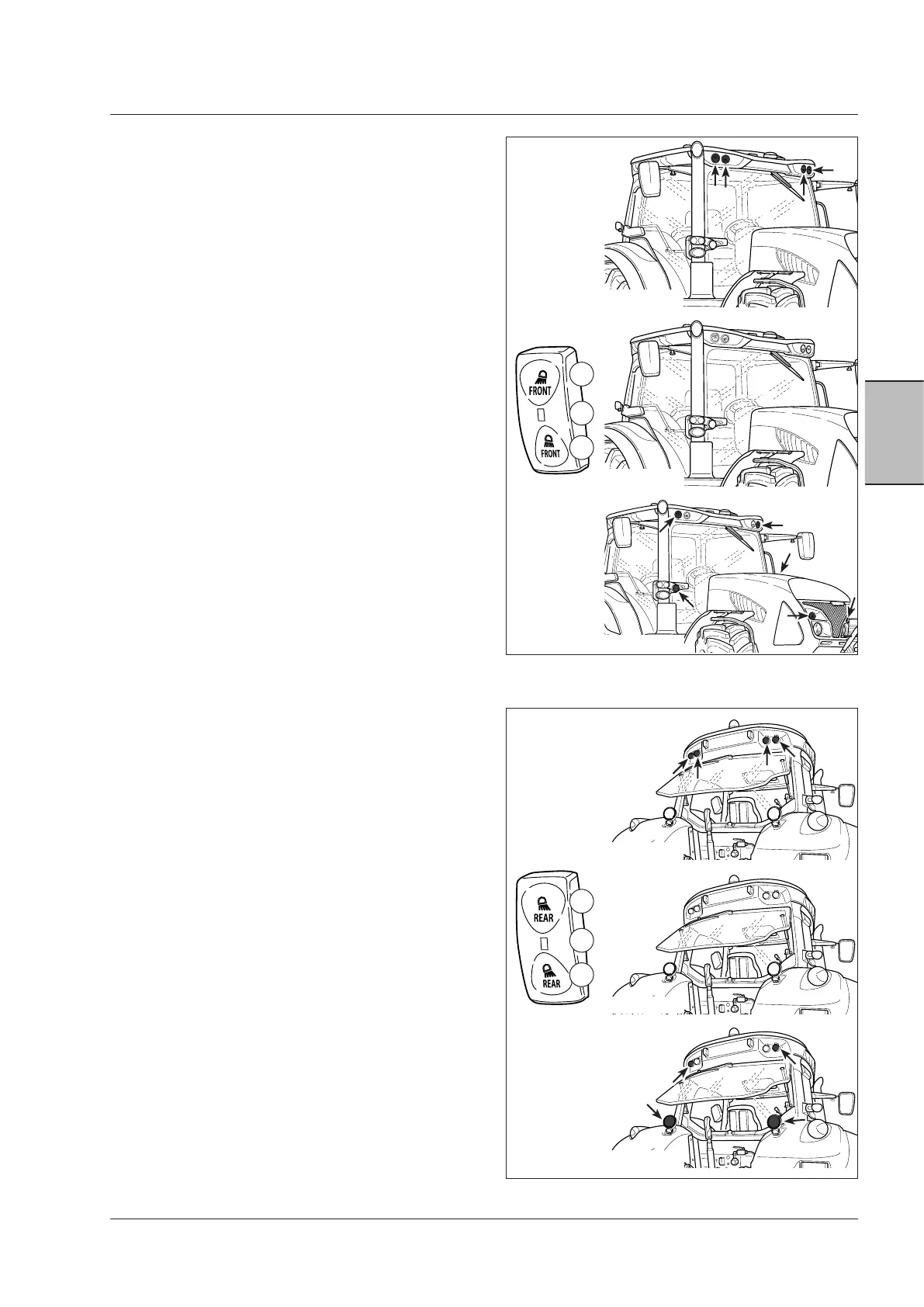 FRONT

FRONT

REAR

REAR