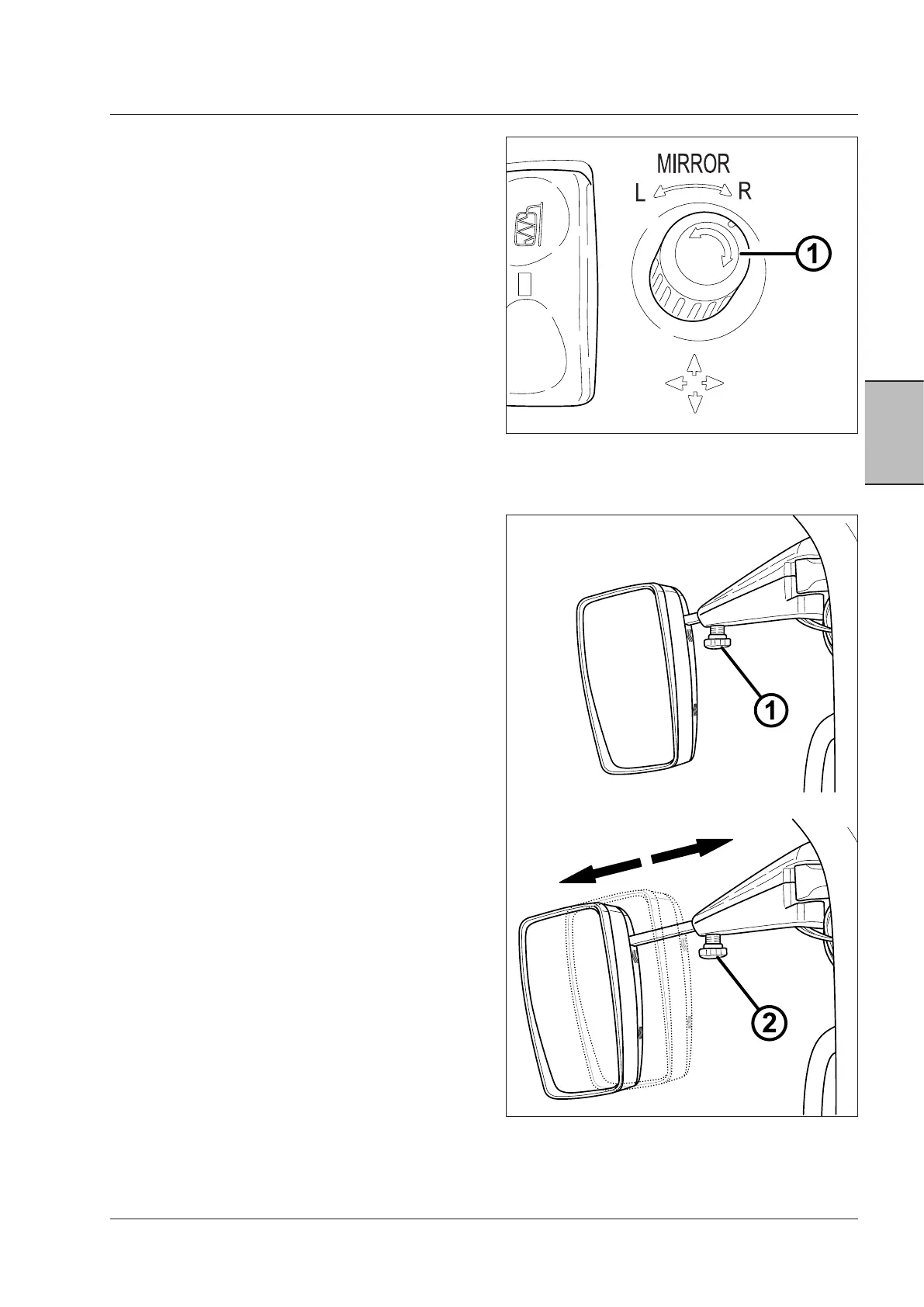 MIRROR

L R

1

1

2