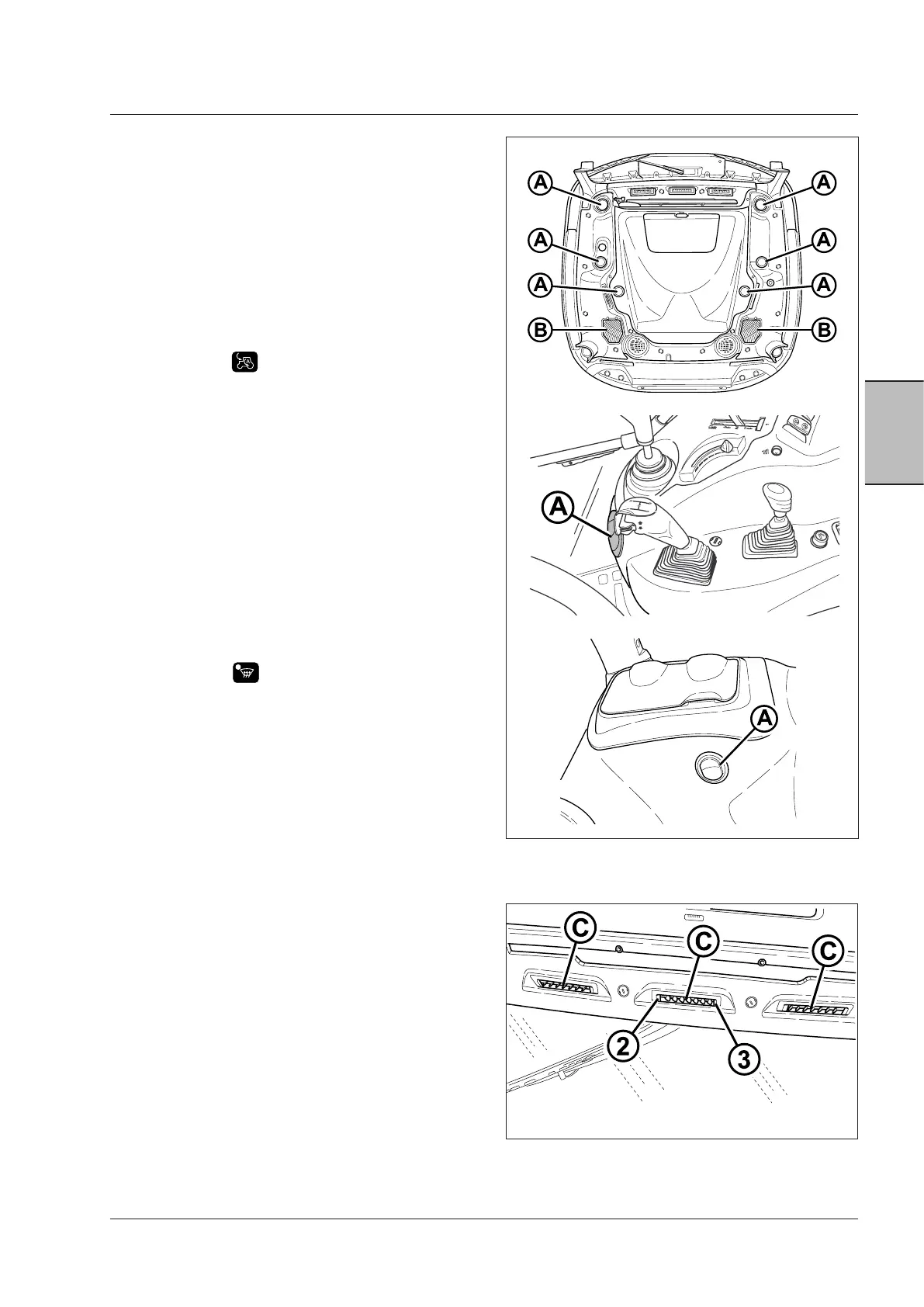 A
A
A
A
A
A
B
B

A

A

C
C
C
2
3