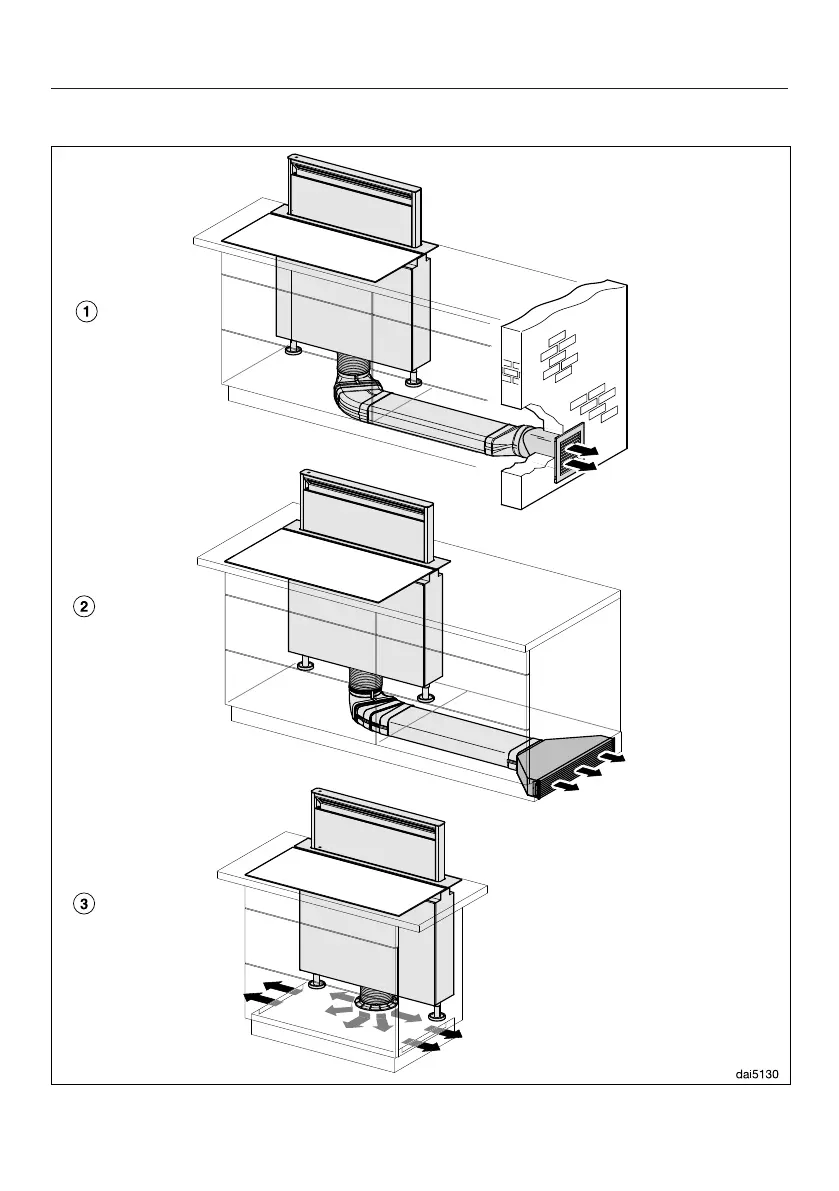 1

2

3

dai5130