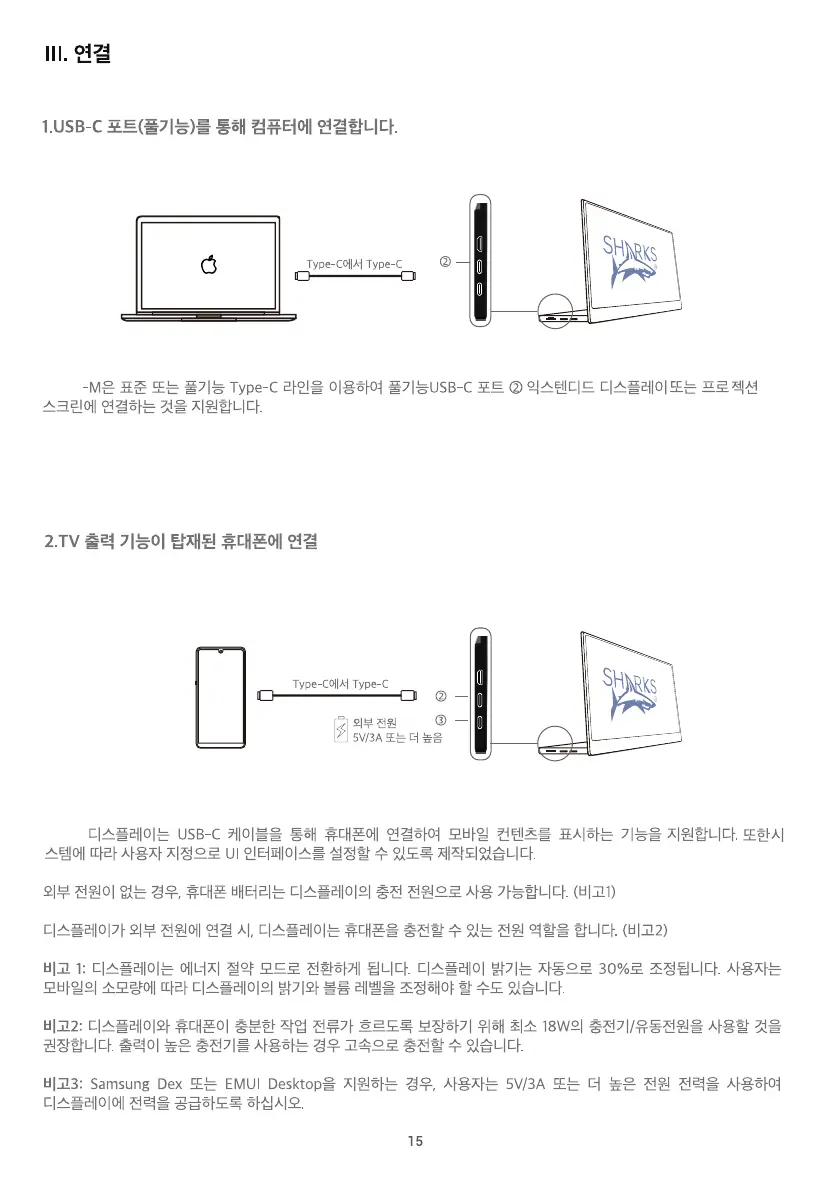 III. 연결

1.USB-C 포트(풀기능)를 통해 컴퓨터에 연결합니다.

Type-C에서 Type-C

②

SHARKS

-M은 표준 또는 풀기능 Type-C 라인을 이용하여 풀기능USB-C 포트 ② 익스텐디드 디스플레이또는 프로젝션 스크린에 연결하는 것을 지원합니다.

2.TV 출력 기능이 탑재된 휴대폰에 연결

Type-C에서 Type-C

②

③

외부 전원
5V/3A 또는 더 높음

SHARKS

디스플레이는 USB-C 케이블을 통해 휴대폰에 연결하여 모바일 컨텐츠를 표시하는 기능을 지원합니다. 또한시스템에 따라 사용자 지정으로 UI 인터페이스를 설정할 수 있도록 제작되었습니다.

외부 전원이 없는 경우, 휴대폰 배터리는 디스플레이의 충전 전원으로 사용 가능합니다. (비고1)

디스플레이가 외부 전원에 연결 시, 디스플레이는 휴대폰을 충전할 수 있는 전원 역할을 합니다. (비고2)

비고 1: 디스플레이는 에너지 절약 모드로 전환하게 됩니다. 디스플레이 밝기는 자동으로 30%로 조정됩니다. 사용자는 모바일의 소모량에 따라 디스플레이의 밝기와 볼륨 레벨을 조정해야 할 수도 있습니다.

비고2: 디스플레이와 휴대폰이 충분한 작업 전류가 흐르도록 보장하기 위해 최소 18W의 충전기/유동전원을 사용할 것을 권장합니다. 출력이 높은 충전기를 사용하는 경우 고속으로 충전할 수 있습니다.

비고3: Samsung Dex 또는 EMUI Desktop을 지원하는 경우, 사용자는 5V/3A 또는 더 높은 전원 전력을 사용하여 디스플레이에 전력을 공급하도록 하십시오.

15