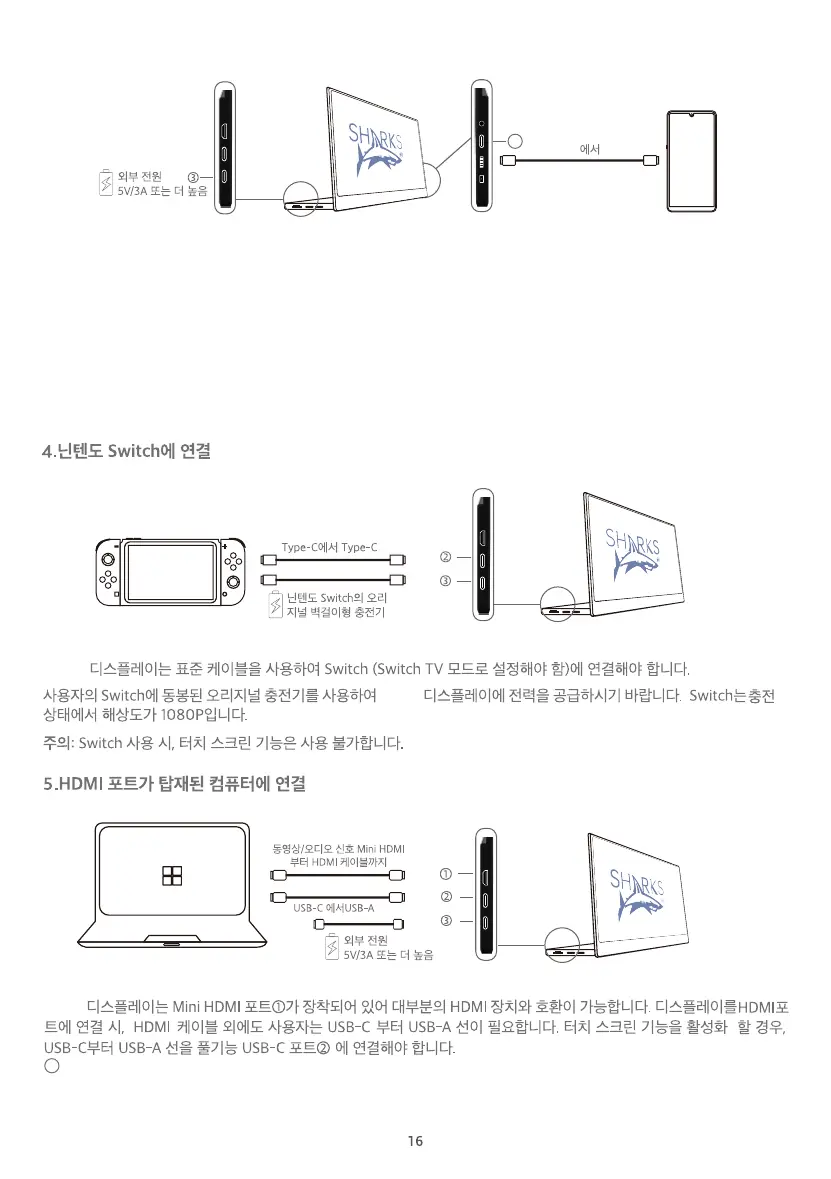 외부 전원
5V/3A 또는 더 높음
③

SHARKS

에서

4.닌텐도 Switch에 연결

Type-C에서 Type-C

닌텐도 Switch의 오리지널 벽걸이형 충전기

②
③

SHARKS

디스플레이는 표준 케이블을 사용하여 Switch (Switch TV 모드로 설정해야 함)에 연결해야 합니다.

사용자의 Switch에 동봉된 오리지널 충전기를 사용하여 디스플레이에 전력을 공급하시기 바랍니다. Switch는충전 상태에서 해상도가 1080P입니다.

주의: Switch 사용 시, 터치 스크린 기능은 사용 불가합니다.

5.HDMI 포트가 탑재된 컴퓨터에 연결

동영상/오디오 신호 Mini HDMI 부터 HDMI 케이블까지

USB-C 에서USB-A

외부 전원
5V/3A 또는 더 높음

①
②
③

SHARKS

디스플레이는 Mini HDMI 포트①가 장착되어 있어 대부분의 HDMI 장치와 호환이 가능합니다. 디스플레이를HDMI포트에 연결 시, HDMI 케이블 외에도 사용자는 USB-C 부터 USB-A 선이 필요합니다. 터치 스크린 기능을 활성화 할 경우, USB-C부터 USB-A 선을 풀기능 USB-C 포트② 에 연결해야 합니다.

16