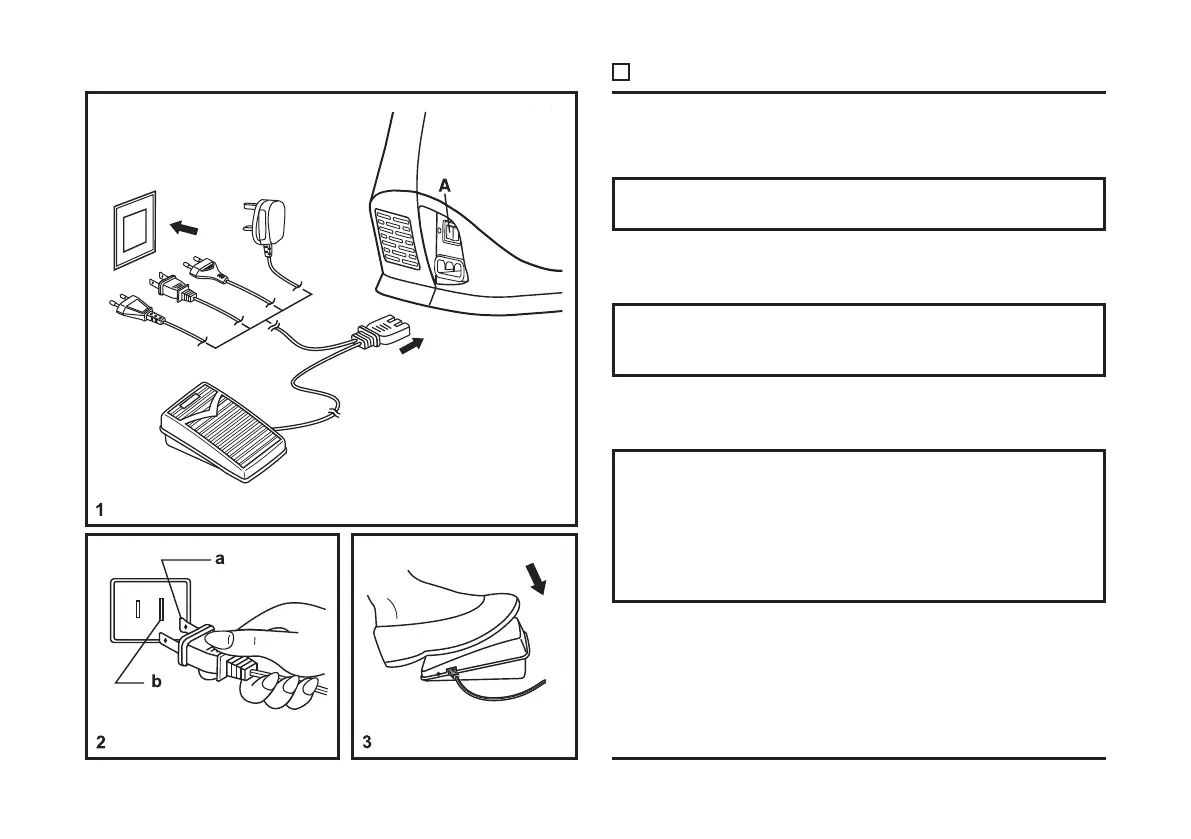 A

1

a

b

2

3