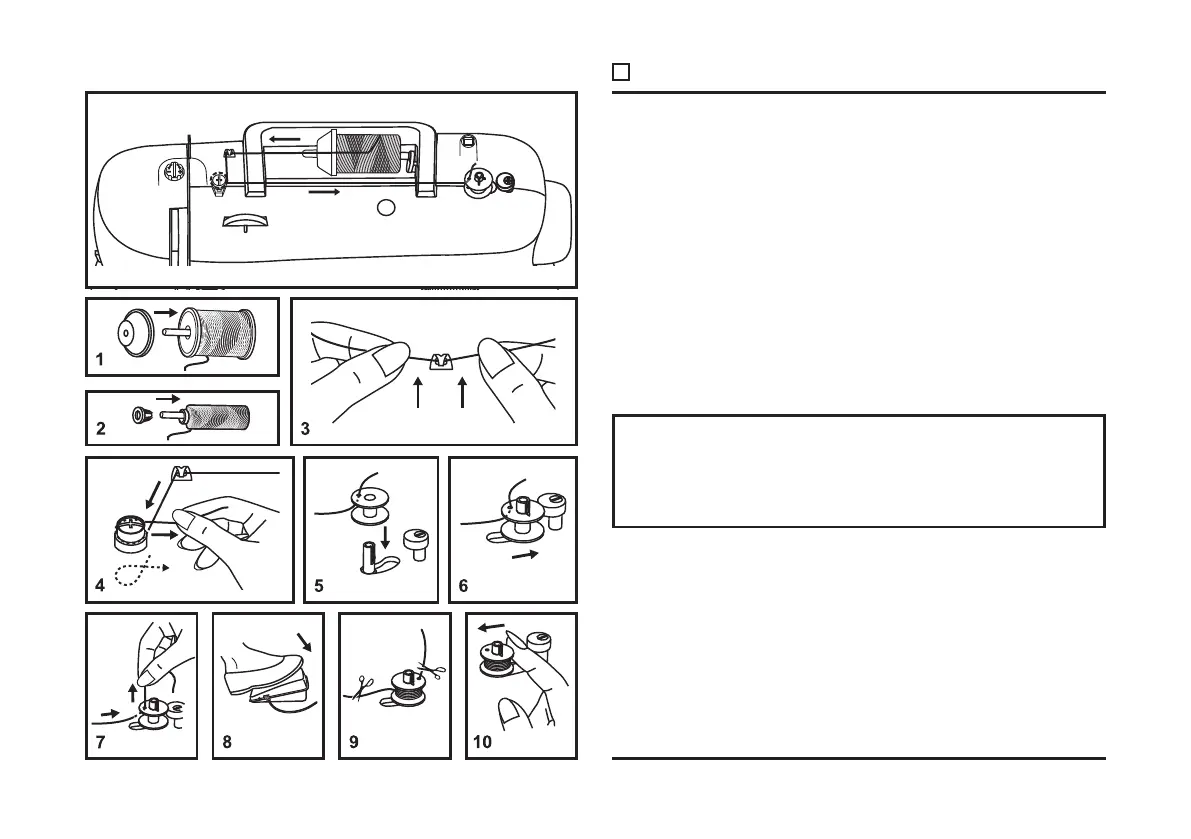 1

2

3

4

5

6

7

8

9

10