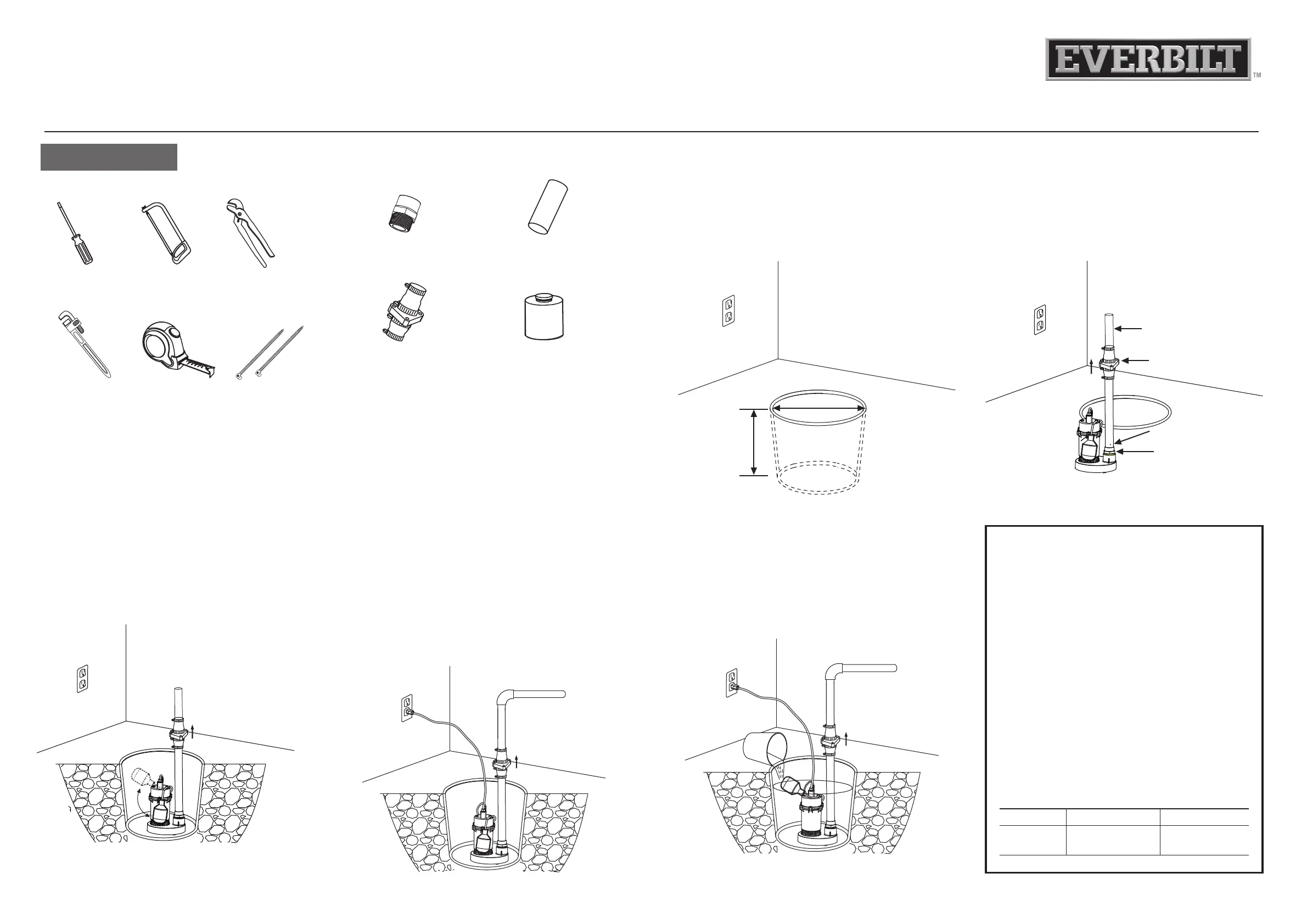 EVERBILT™