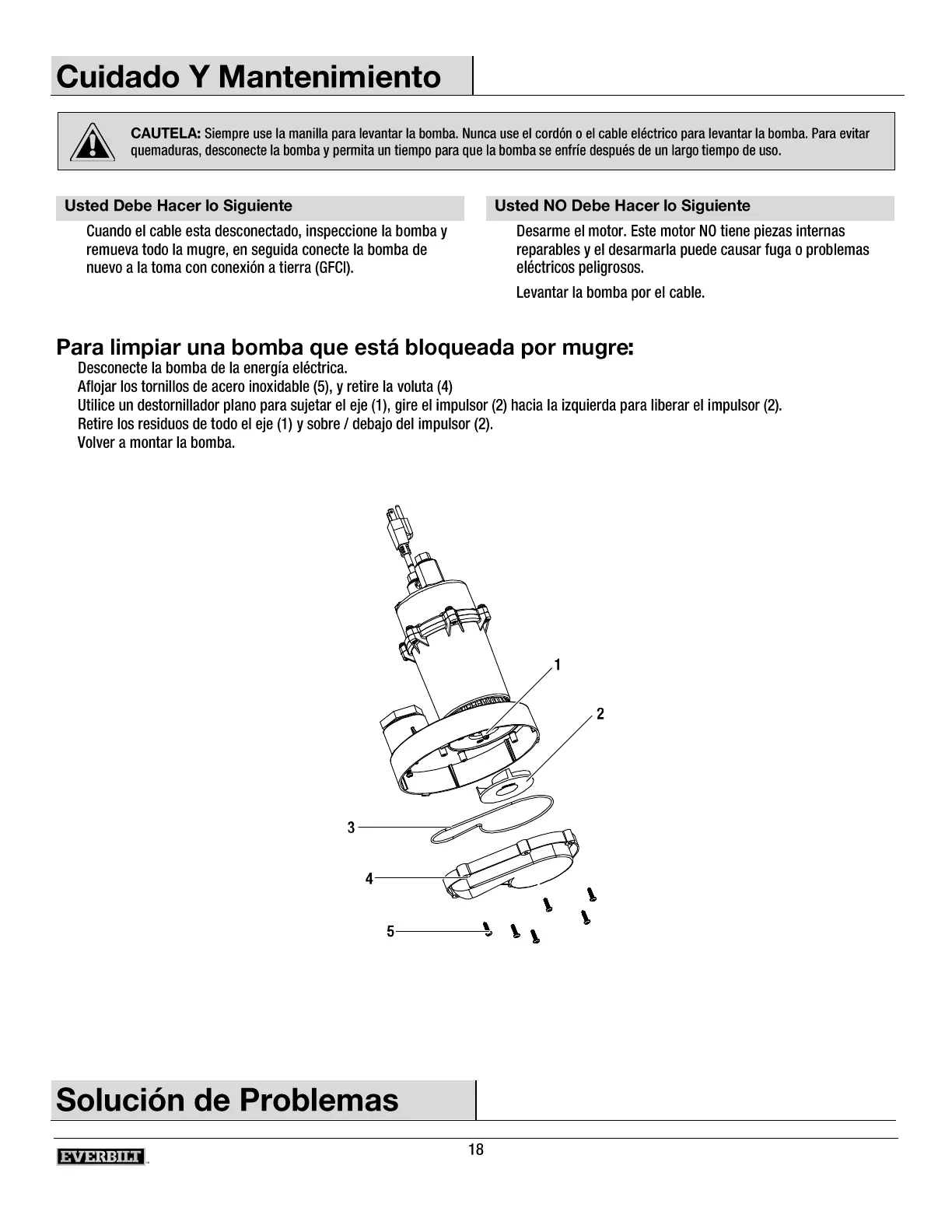 Cuidado Y Mantenimiento

CAUTELA: Siempre use la manilla para levantar la bomba. Nunca use el cordón o el cable eléctrico para levantar la bomba. Para evitar quemaduras, desconecte la bomba y permita un tiempo para que la bomba se enfríe después de un largo tiempo de uso.

Usted Debe Hacer lo Siguiente

Cuando el cable esta desconectado, inspeccione la bomba y remueva todo la mugre, en seguida conecte la bomba de nuevo a la toma con conexión a tierra (GFCI).

Usted NO Debe Hacer lo Siguiente

Desarme el motor. Este motor NO tiene piezas internas reparables y el desarmarla puede causar fuga o problemas eléctricos peligrosos.

Levantar la bomba por el cable.

Para limpiar una bomba que está bloqueada por mugre:
Desconecte la bomba de la energía eléctrica.
Aflojar los tornillos de acero inoxidable (5), y retire la voluta (4)
Utilice un destornillador plano para sujetar el eje (1), gire el impulsor (2) hacia la izquierda para liberar el impulsor (2).
Retire los residuos de todo el eje (1) y sobre / debajo del impulsor (2).
Volver a montar la bomba.

1
2
3
4
5

Solución de Problemas

EVERBILT
18