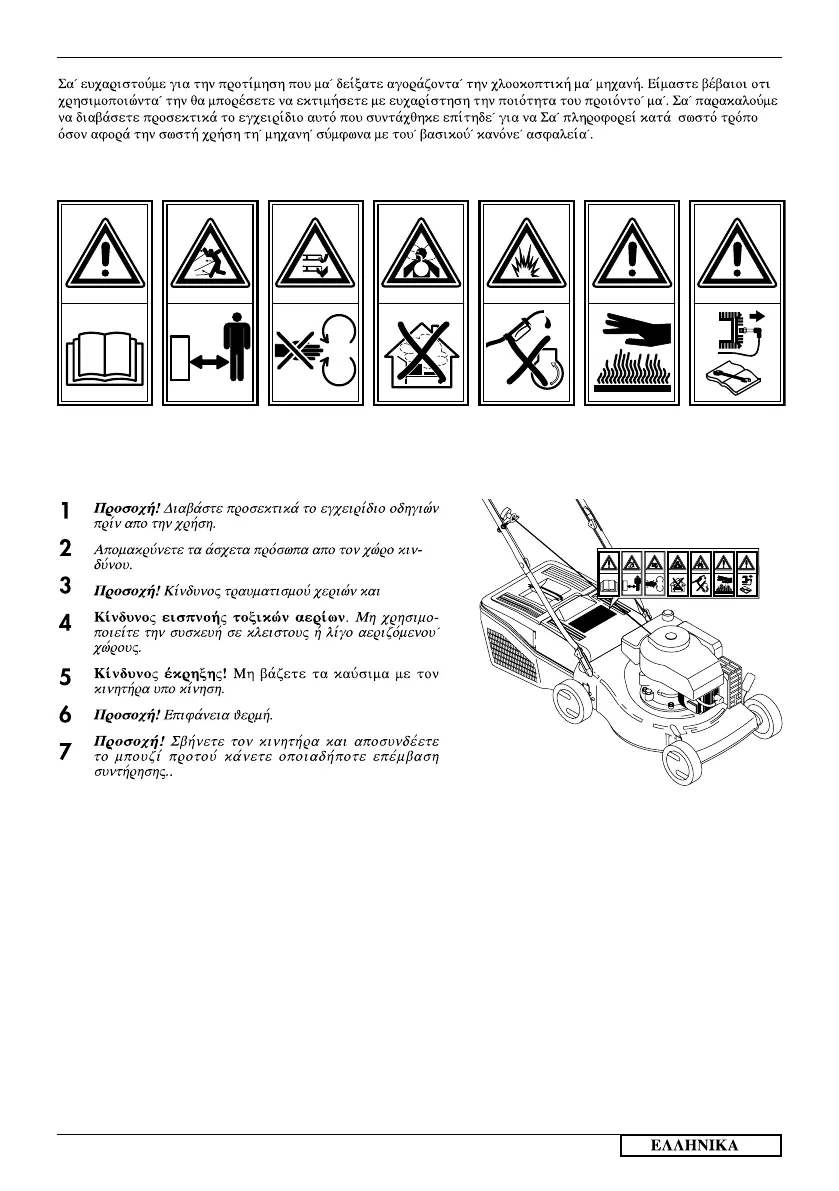 Σα΄ ευχαριστούμε για την προτίμηση που μα΄ δείξατε αγοράζοντα΄ την χλοοκοπτική μα΄ μηχανή. Είμαστε βέβαιοι οτι χρησιμοποιώντα΄ την θα μπορέσετε να εκτιμήσετε με ευχαρίστηση την ποιότητα του προιόντο΄ μα΄. Σα΄ παρακαλούμε να διαβάσετε προσεκτικά το εγχειρίδιο αυτό που συντάχθηκε επίτηδε΄ για να Σα΄ πληροφορεί κατά σωστό τρόπο όσον αφορά την σωστή χρήση τη΄ μηχανή΄ σύμφωνα με του΄ βασικού΄ κανόνε΄ ασφαλεία΄.

1 Προσοχή! Διαβάστε προσεκτικά το εγχειρίδιο οδηγιών πρίν απο την χρήση.

2 Απομακρύνετε τα άσχετα πρόσωπα απο τον χώρο κινδύνου.

3 Προσοχή! Κίνδυνος τραυματισμού χεριών και

4 Κίνδυνος εισπνοής τοξικών αερίων. Μη χρησιμοποιείτε την συσκευή σε κλειστους ή λίγο αεριζόμενου΄ χώρους.

5 Κίνδυνος έκρηξης! Μη βάζετε τα καύσιμα με τον κινητήρα υπο κίνηση.

6 Προσοχή! Επιφάνεια θερμή.

7 Προσοχή! Σβήνετε τον κινητήρα και αποσυνδέετε το μπουζί προτού κάνετε οποιαδήποτε επέμβαση συντήρησης..

ΕΛΛΗΝΙΚΑ