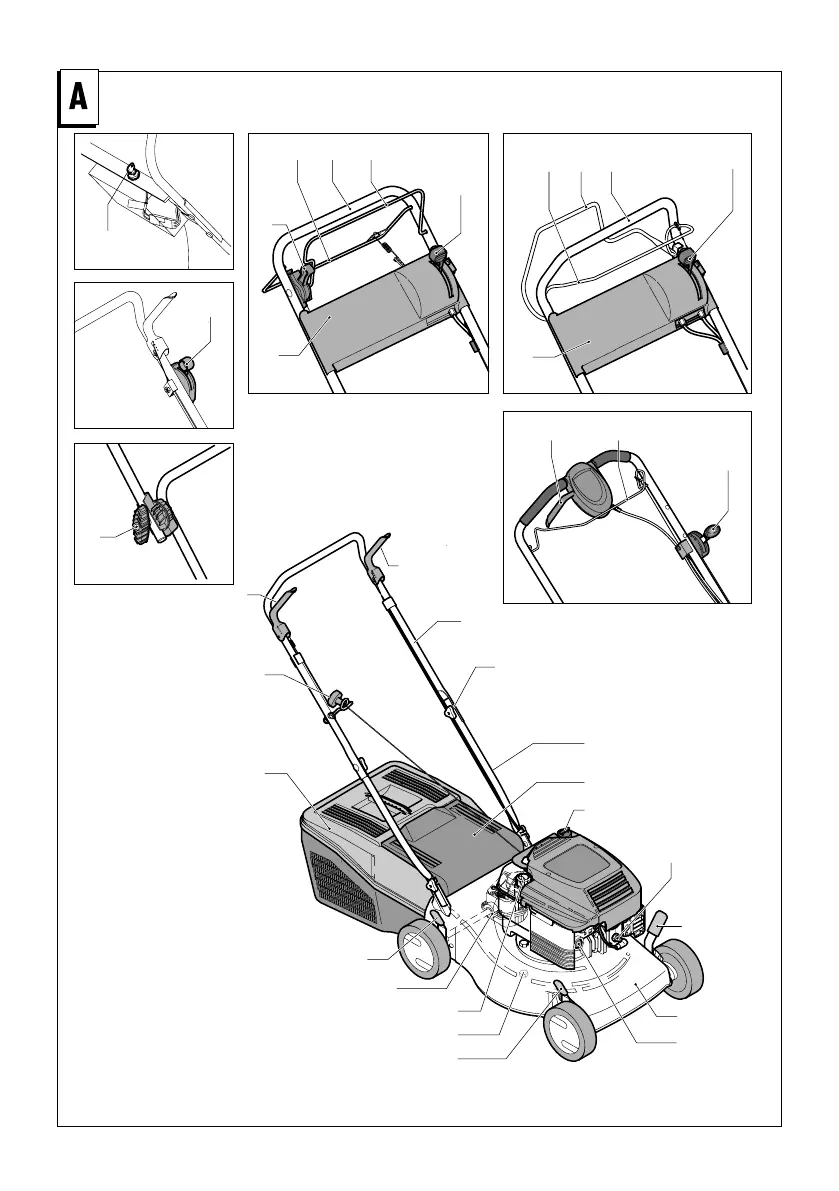 A